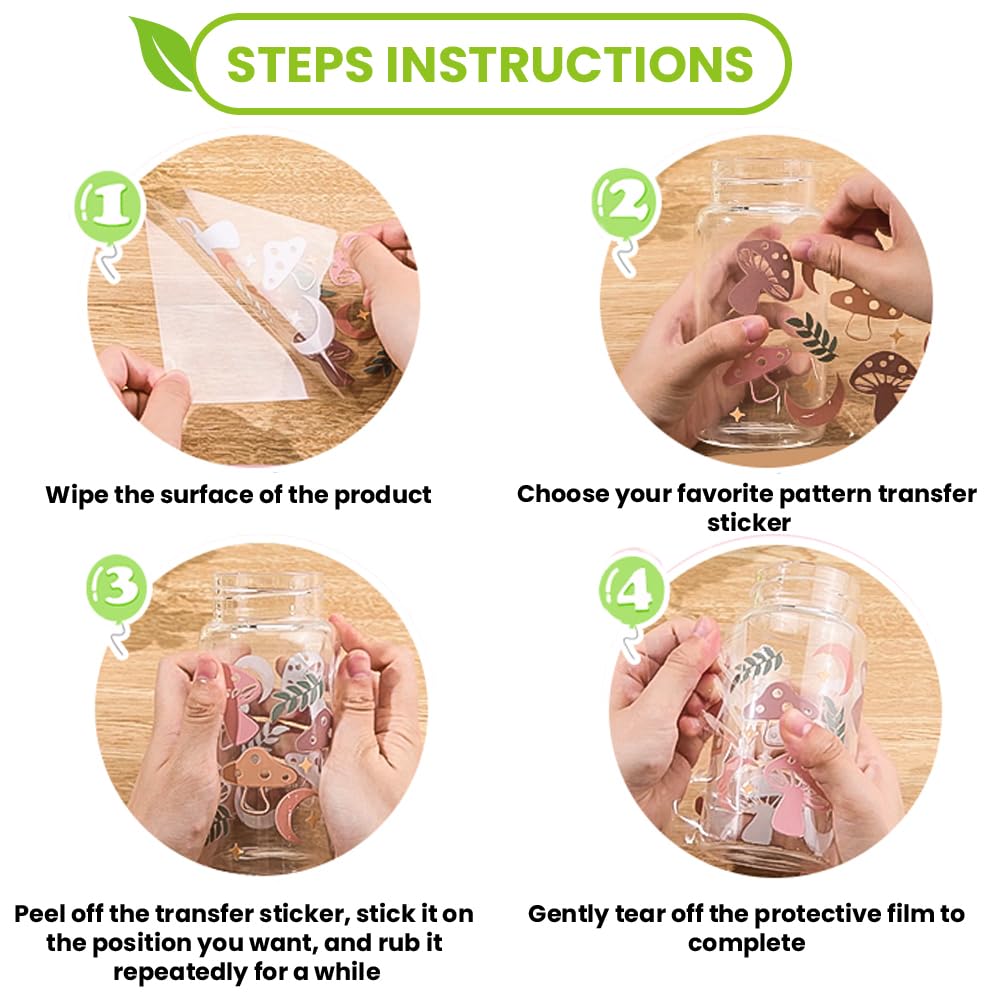 STEPS INSTRUCTIONS

1

Wipe the surface of the product

2

Choose your favorite pattern transfer sticker

3

Peel off the transfer sticker, stick it on the position you want, and rub it repeatedly for a while

4

Gently tear off the protective film to complete