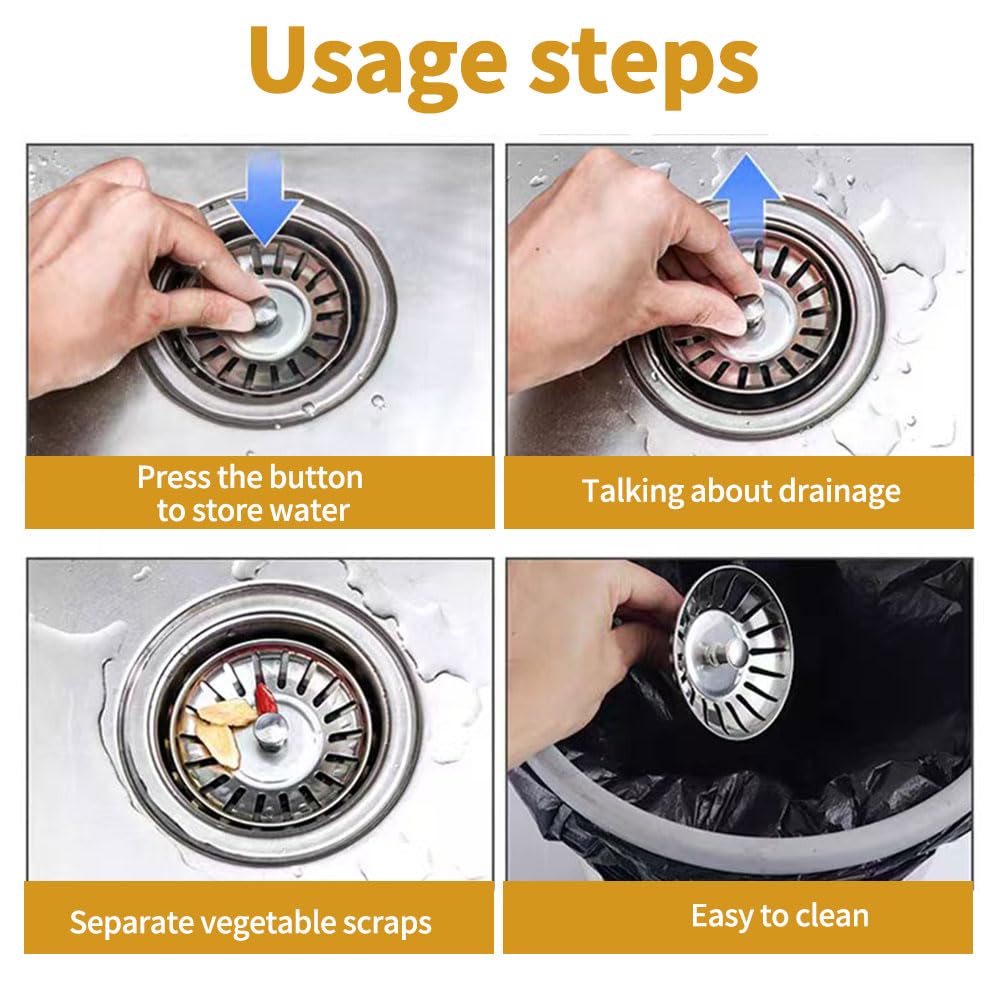 Usage steps

Press the button to store water

Talking about drainage

Separate vegetable scraps

Easy to clean