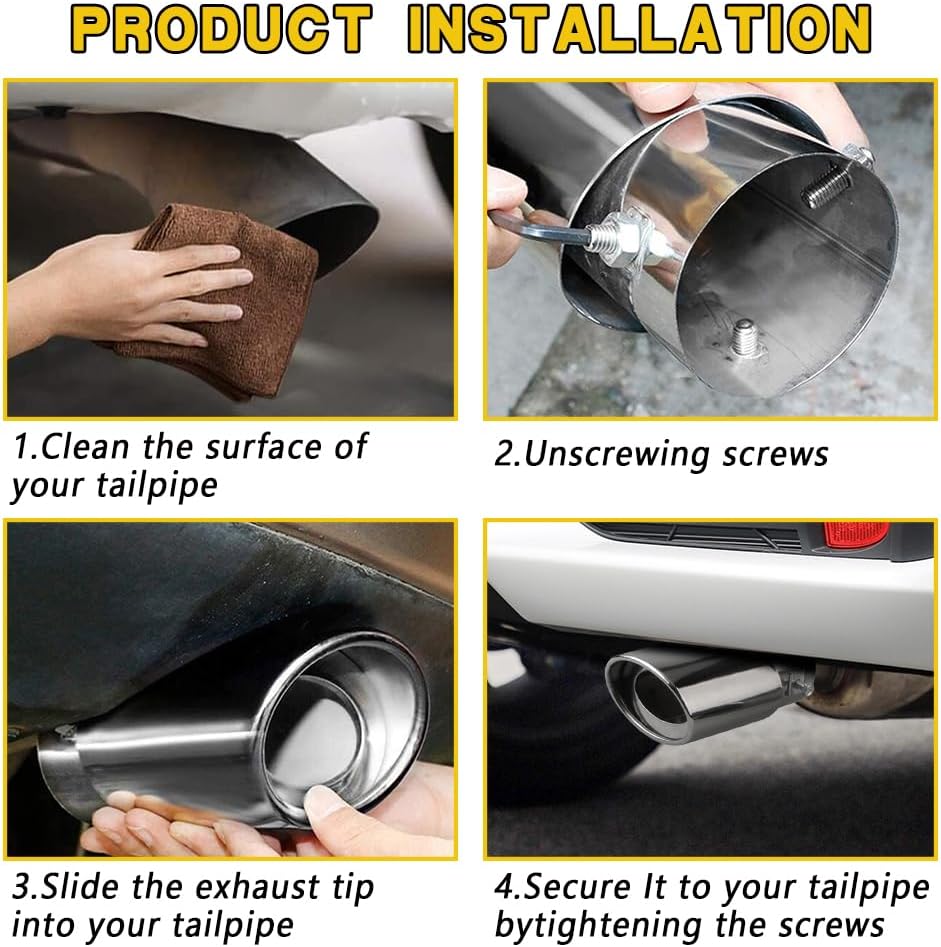 PRODUCT INSTALLATION

1.Clean the surface of your tailpipe

2.Unscrewing screws

3.Slide the exhaust tip into your tailpipe

4.Secure It to your tailpipe bytightening the screws