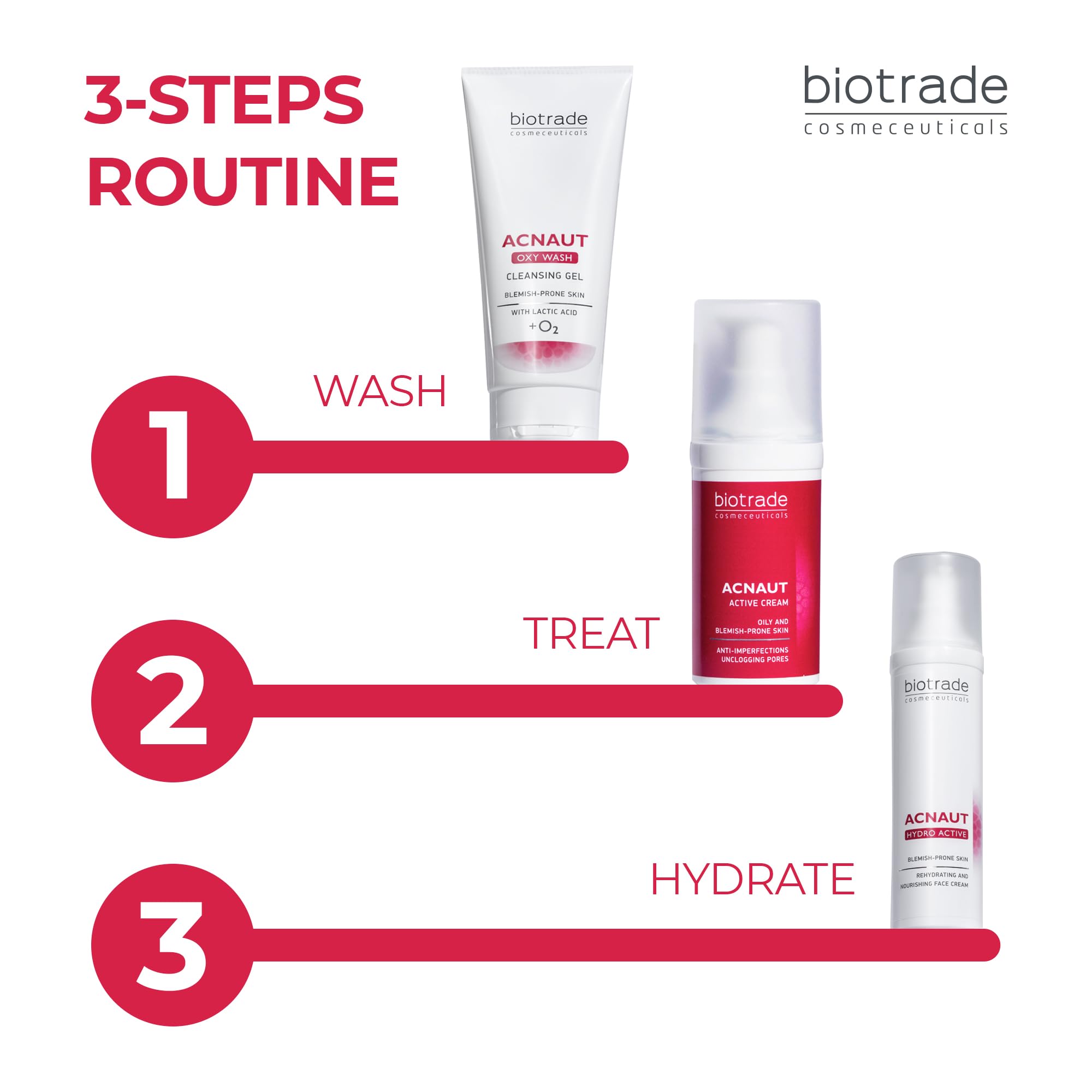 3-STEPS ROUTINE

biotrade
cosmeceuticals

biotrade
cosmeceuticals
ACNAUT
OXY WASH
CLEANSING GEL
BLEMISH-PRONE SKIN
WITH LACTIC ACID
$+O_2$

1
WASH

biotrade
cosmeceuticals
ACNAUT
ACTIVE CREAM
OILY AND BLEMISH-PRONE SKIN
ANTI-IMPERFECTIONS UNCLOGGING PORES

2
TREAT

biotrade
cosmeceuticals
ACNAUT
HYDRO ACTIVE
BLEMISH-PRONE SKIN
REHYDRATING AND NOURISHING FACE CREAM

3
HYDRATE