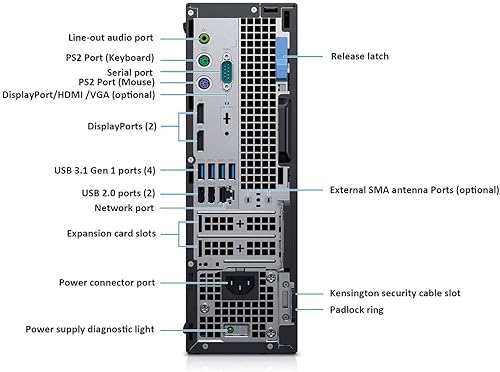 Line-out audio port
PS2 Port (Keyboard)
Serial port
PS2 Port (Mouse)
DisplayPort/HDMI /VGA (optional)
DisplayPorts (2)
USB 3.1 Gen 1 ports (4)
USB 2.0 ports (2)
Network port
Expansion card slots
Power connector port
Power supply diagnostic light
Release latch
External SMA antenna Ports (optional)
Kensington security cable slot
Padlock ring