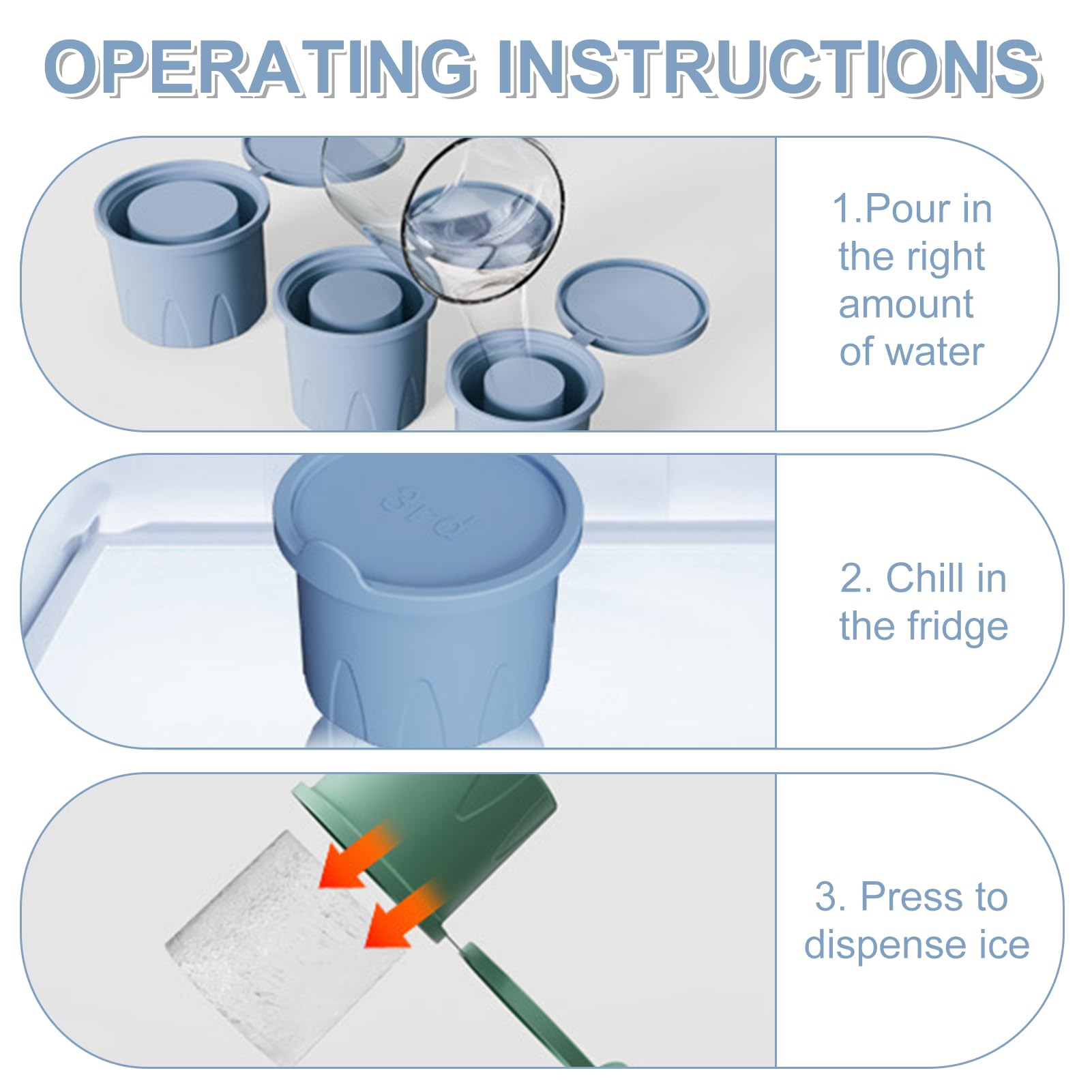 OPERATING INSTRUCTIONS

1.Pour in the right amount of water

2. Chill in the fridge

3. Press to dispense ice