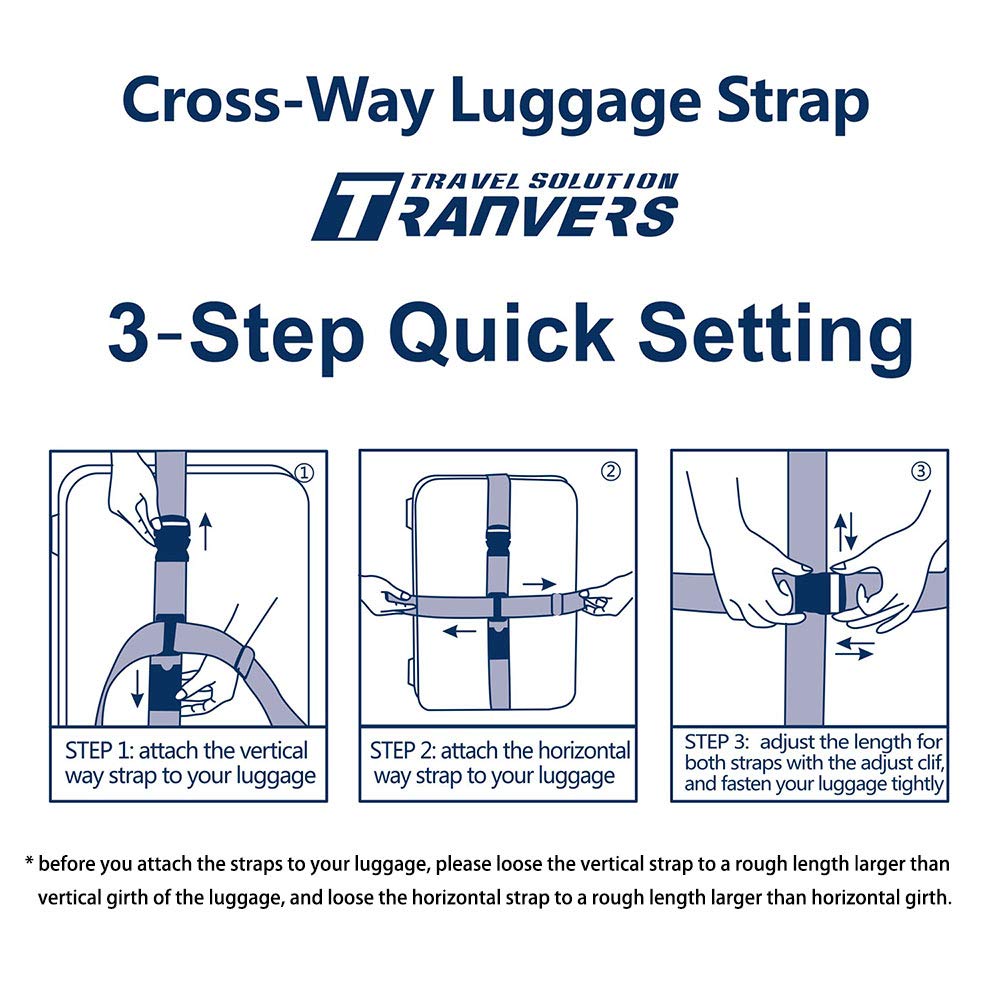 Cross-Way Luggage Strap

TRAVEL SOLUTION
TRANVERS

3-Step Quick Setting

①

STEP 1: attach the vertical way strap to your luggage

②

STEP 2: attach the horizontal way strap to your luggage

③

STEP 3: adjust the length for both straps with the adjust clif, and fasten your luggage tightly

* before you attach the straps to your luggage, please loose the vertical strap to a rough length larger than vertical girth of the luggage, and loose the horizontal strap to a rough length larger than horizontal girth.