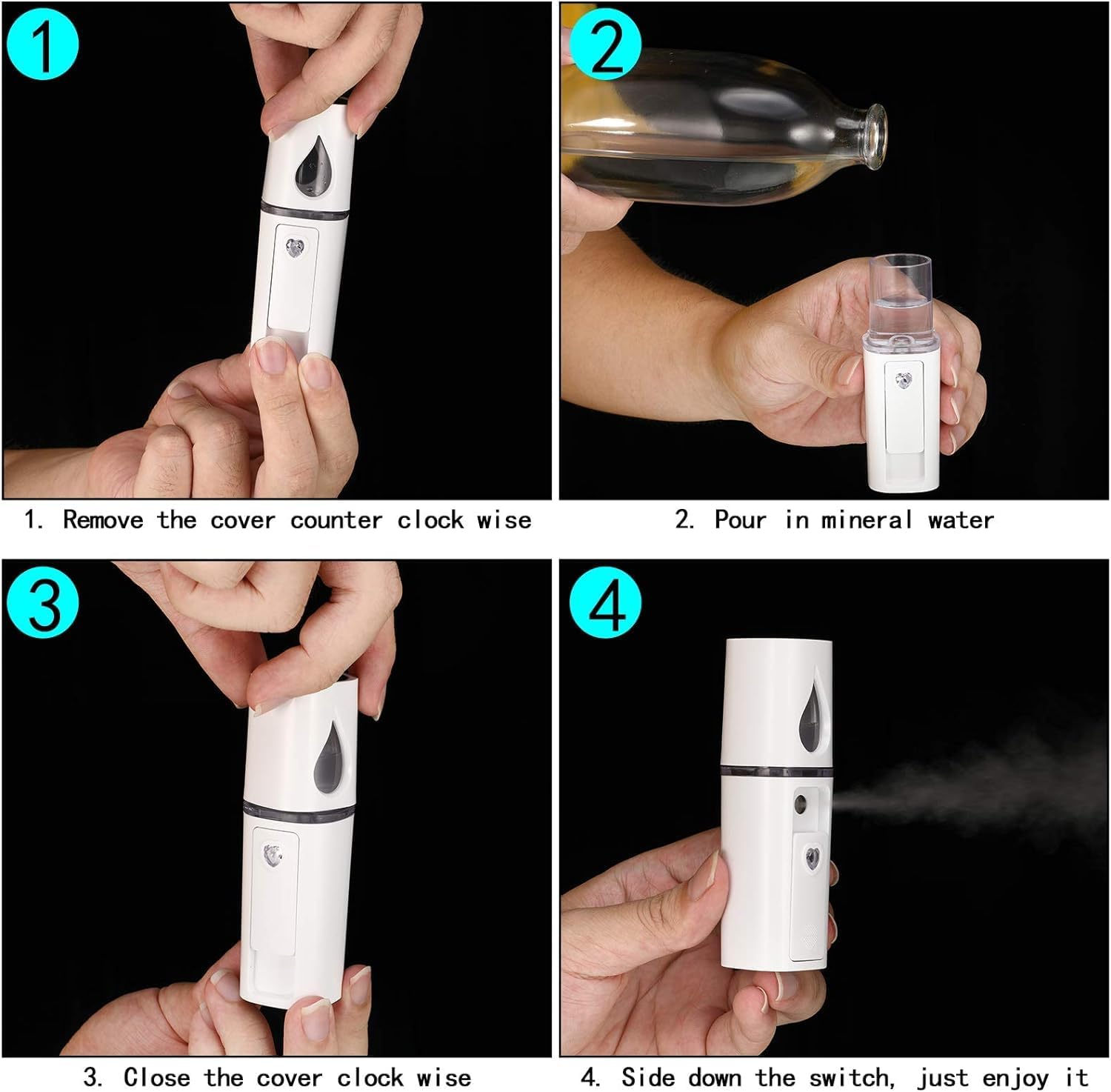 1

2

1. Remove the cover counter clock wise

2. Pour in mineral water

3

4

3. Close the cover clock wise

4. Side down the switch, just enjoy it