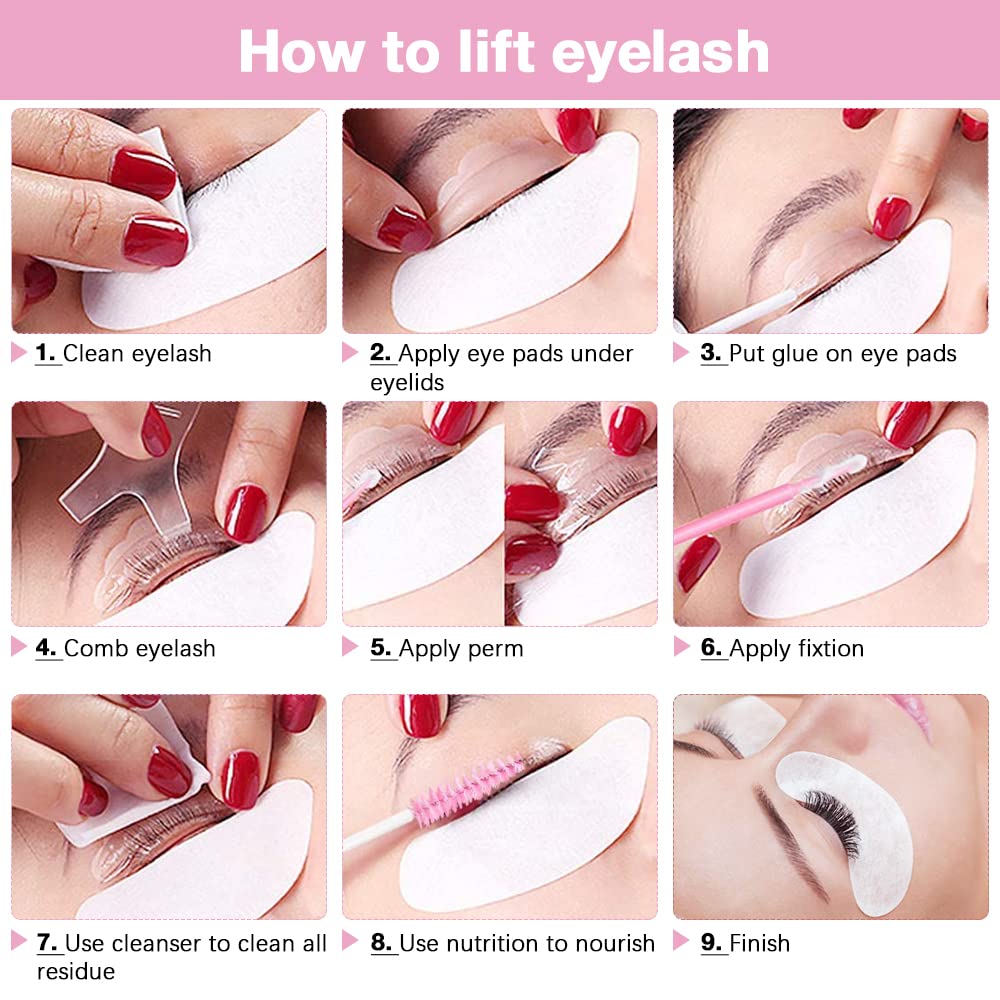 How to lift eyelash

1. Clean eyelash

2. Apply eye pads under eyelids

3. Put glue on eye pads

4. Comb eyelash

5. Apply perm

6. Apply fixtion

7. Use cleanser to clean all residue

8. Use nutrition to nourish

9. Finish