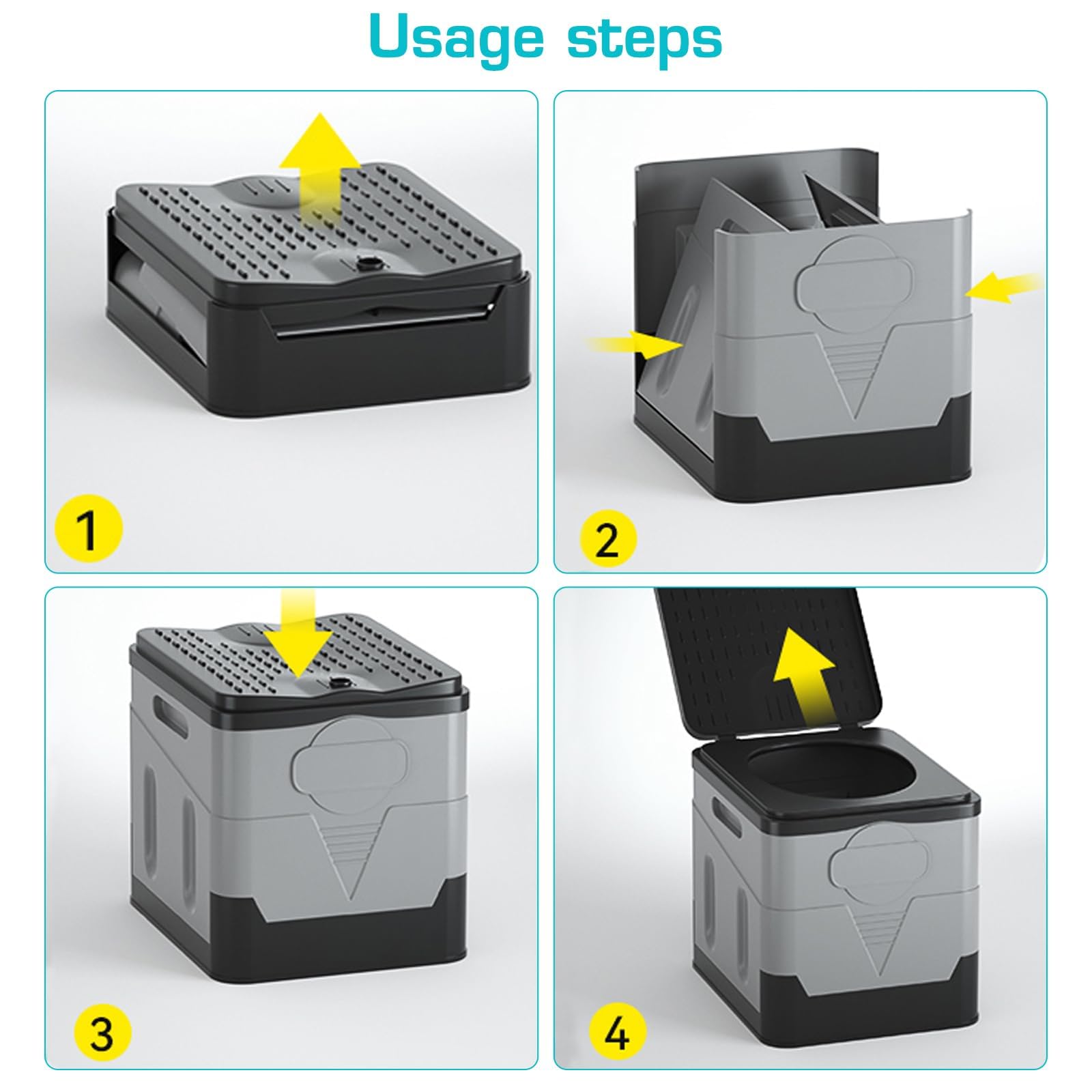 Usage steps

1

2

3

4