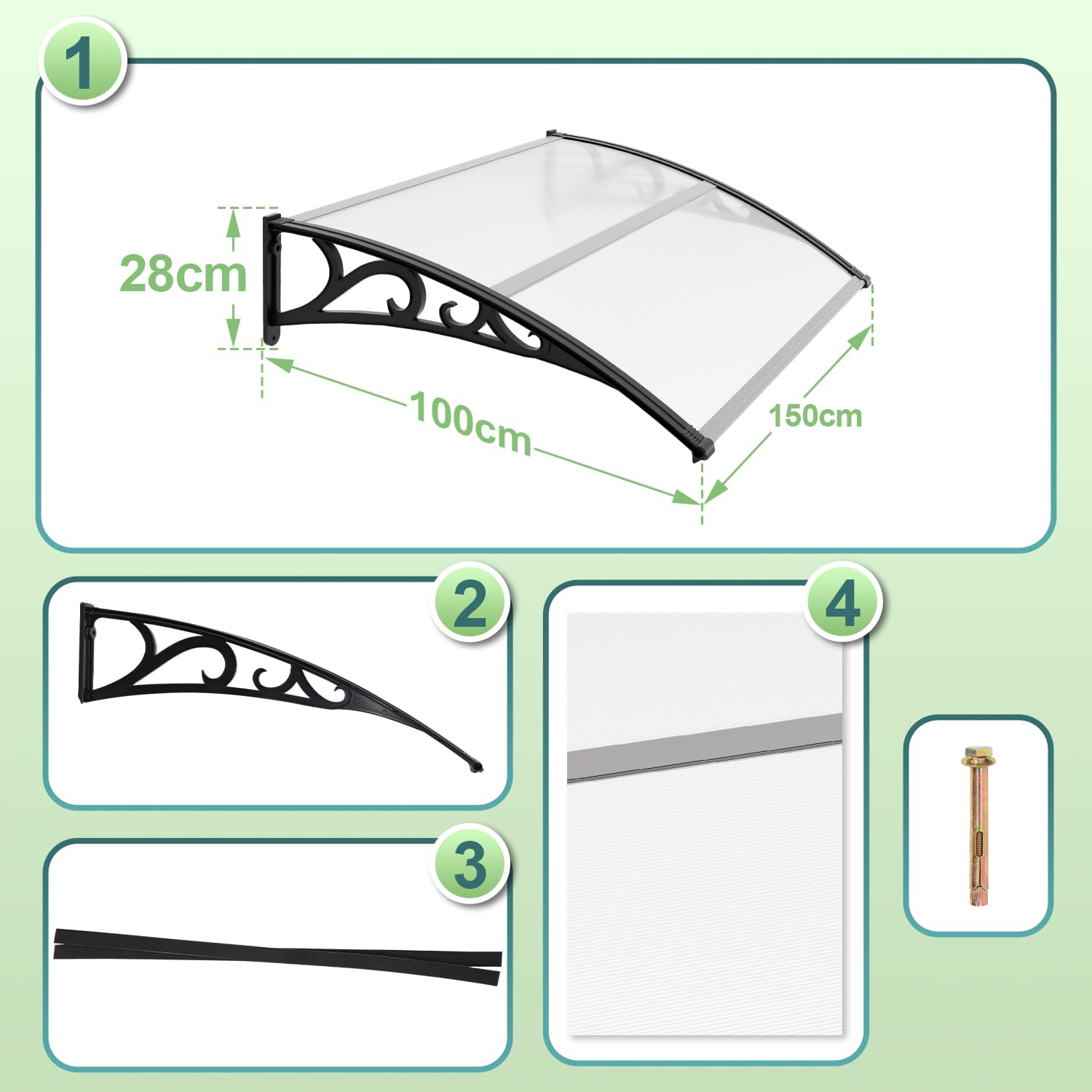 1

28cm

100cm

150cm

2

4

3