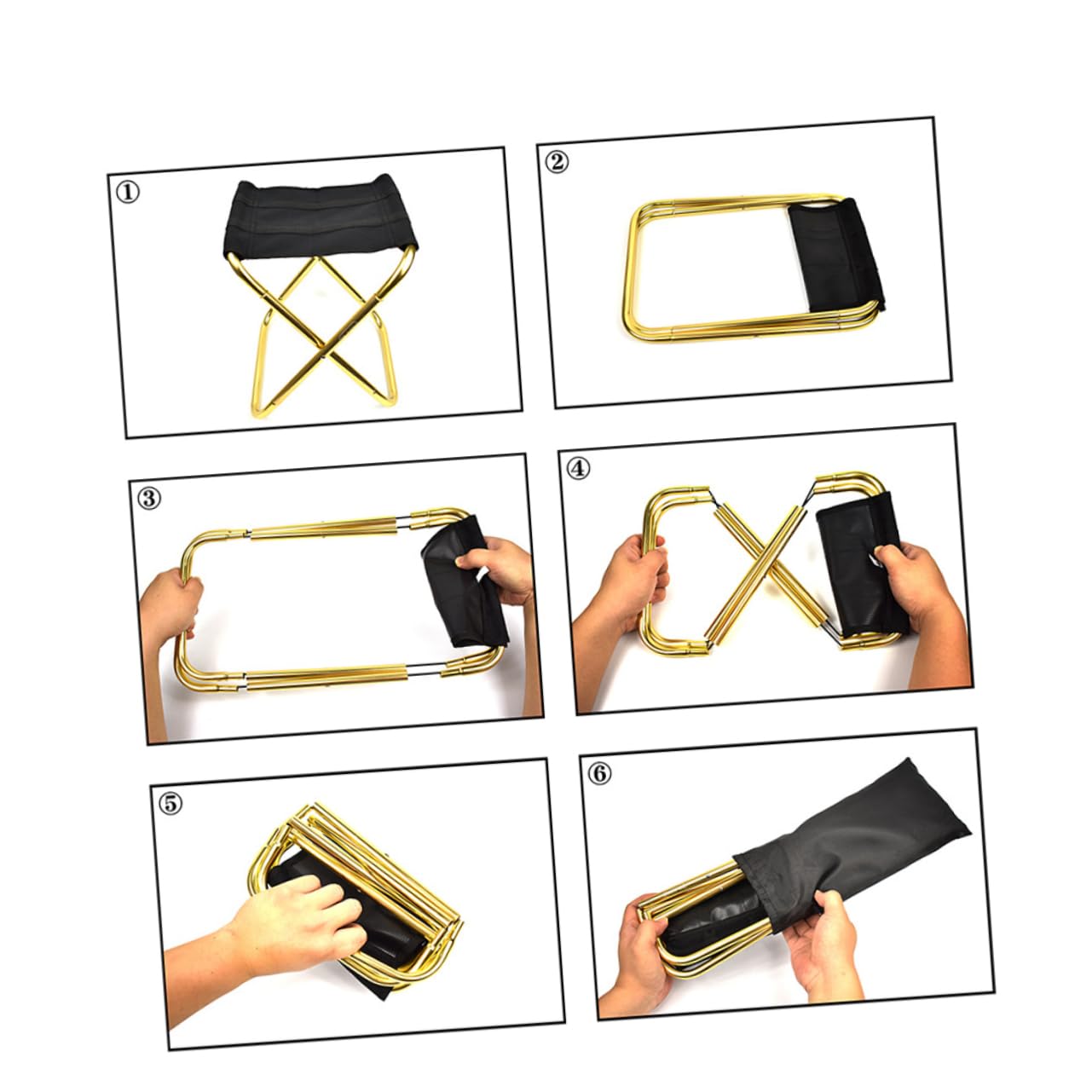 ①

②

③

④

⑤

⑥