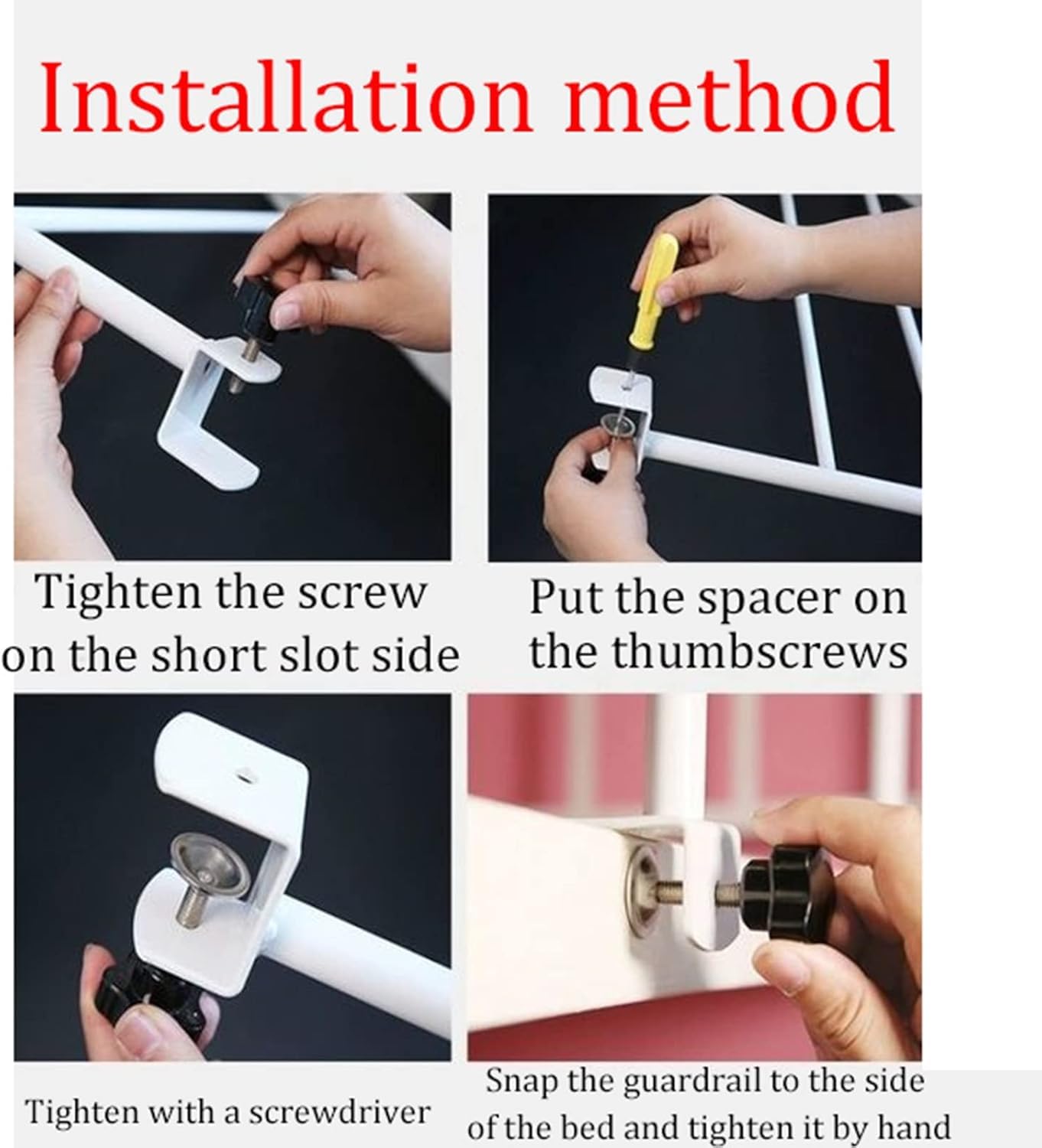 Installation method

Tighten the screw on the short slot side

Put the spacer on the thumbscrews

Tighten with a screwdriver

Snap the guardrail to the side of the bed and tighten it by hand