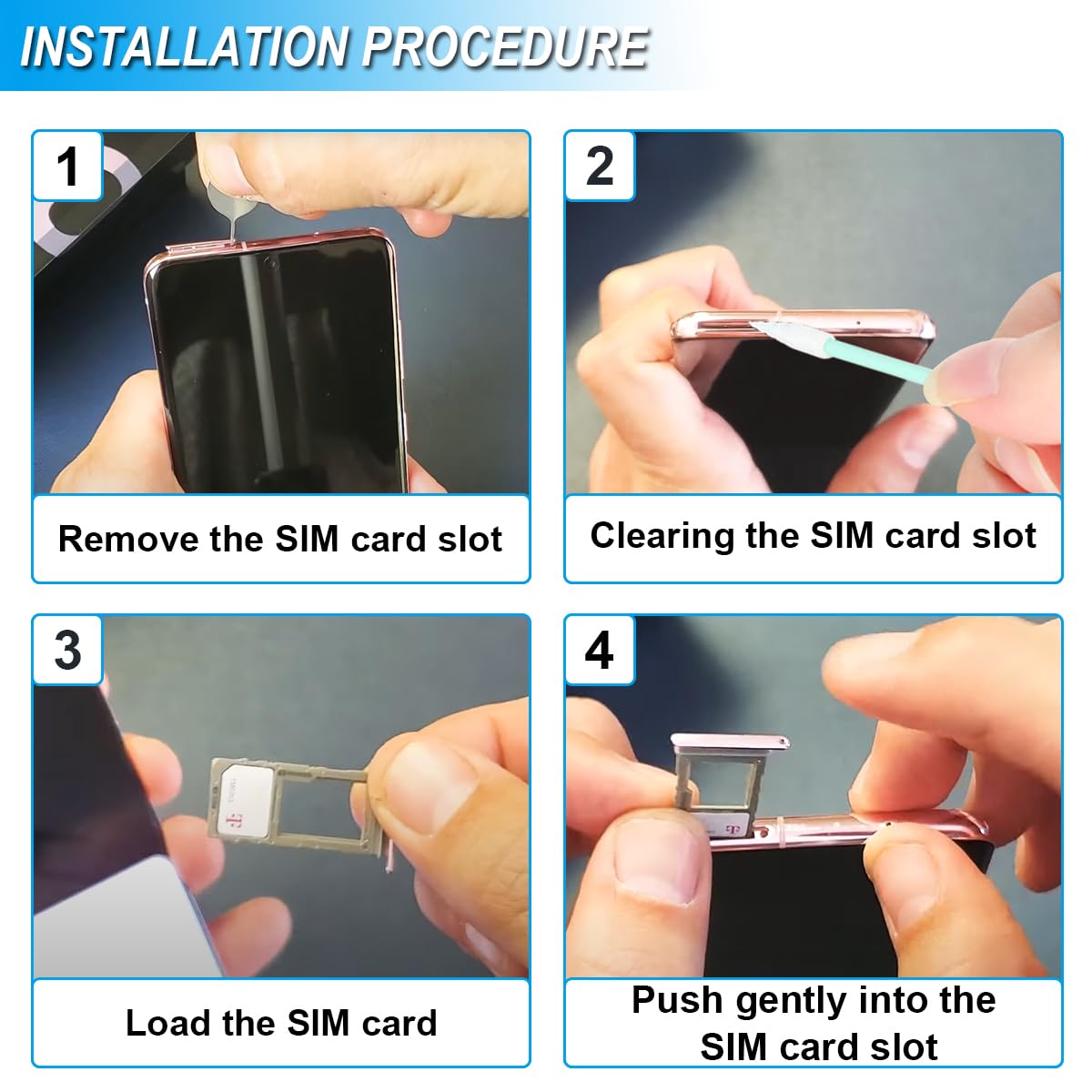 INSTALLATION PROCEDURE

1

Remove the SIM card slot

2

Clearing the SIM card slot

3

Load the SIM card

4

Push gently into the SIM card slot