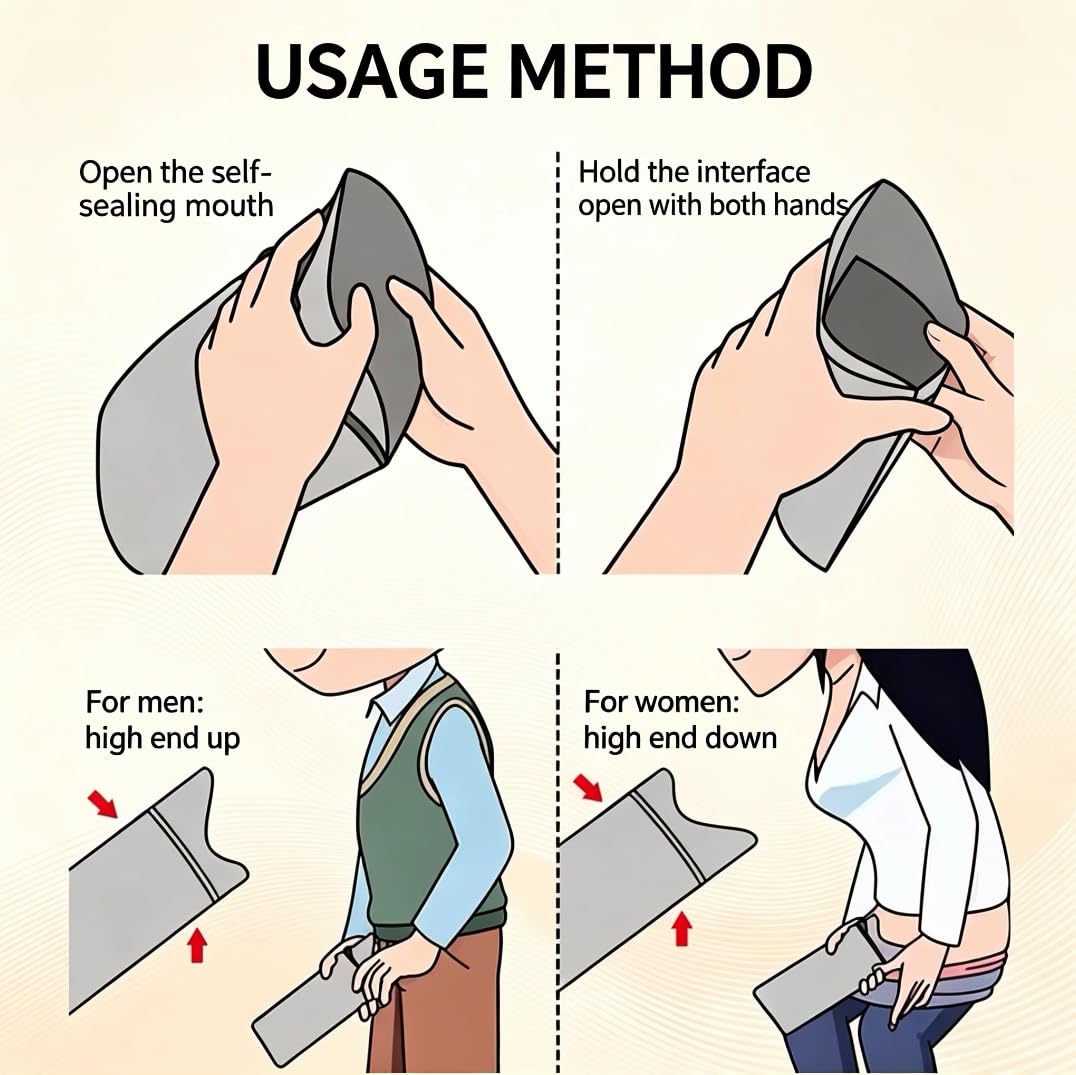 USAGE METHOD

Open the self-sealing mouth

Hold the interface open with both hands

For men: high end up

For women: high end down