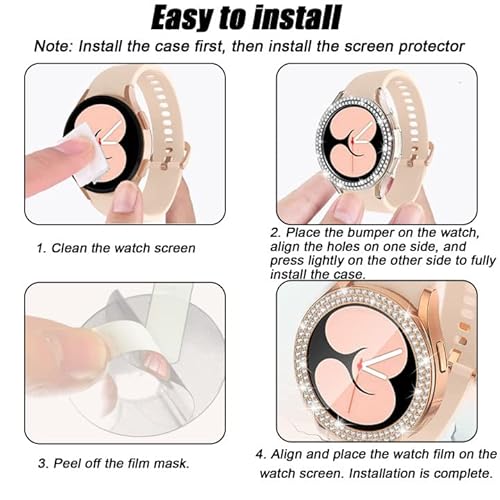 Easy to install

Note: Install the case first, then install the screen protector

1. Clean the watch screen

2. Place the bumper on the watch, align the holes on one side, and press lightly on the other side to fully install the case.

3. Peel off the film mask.

4. Align and place the watch film on the watch screen. Installation is complete.