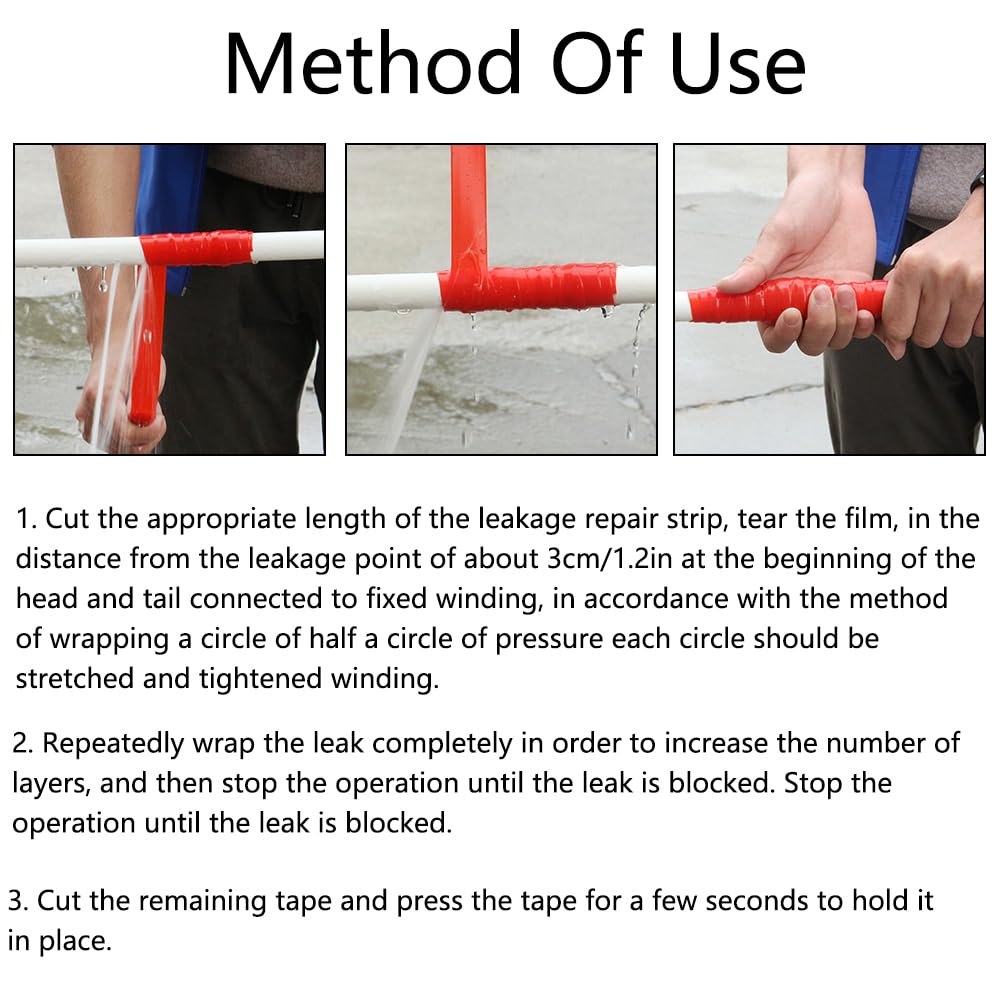 Method Of Use

1. Cut the appropriate length of the leakage repair strip, tear the film, in the distance from the leakage point of about 3cm/1.2in at the beginning of the head and tail connected to fixed winding, in accordance with the method of wrapping a circle of half a circle of pressure each circle should be stretched and tightened winding.

2. Repeatedly wrap the leak completely in order to increase the number of layers, and then stop the operation until the leak is blocked. Stop the operation until the leak is blocked.

3. Cut the remaining tape and press the tape for a few seconds to hold it in place.