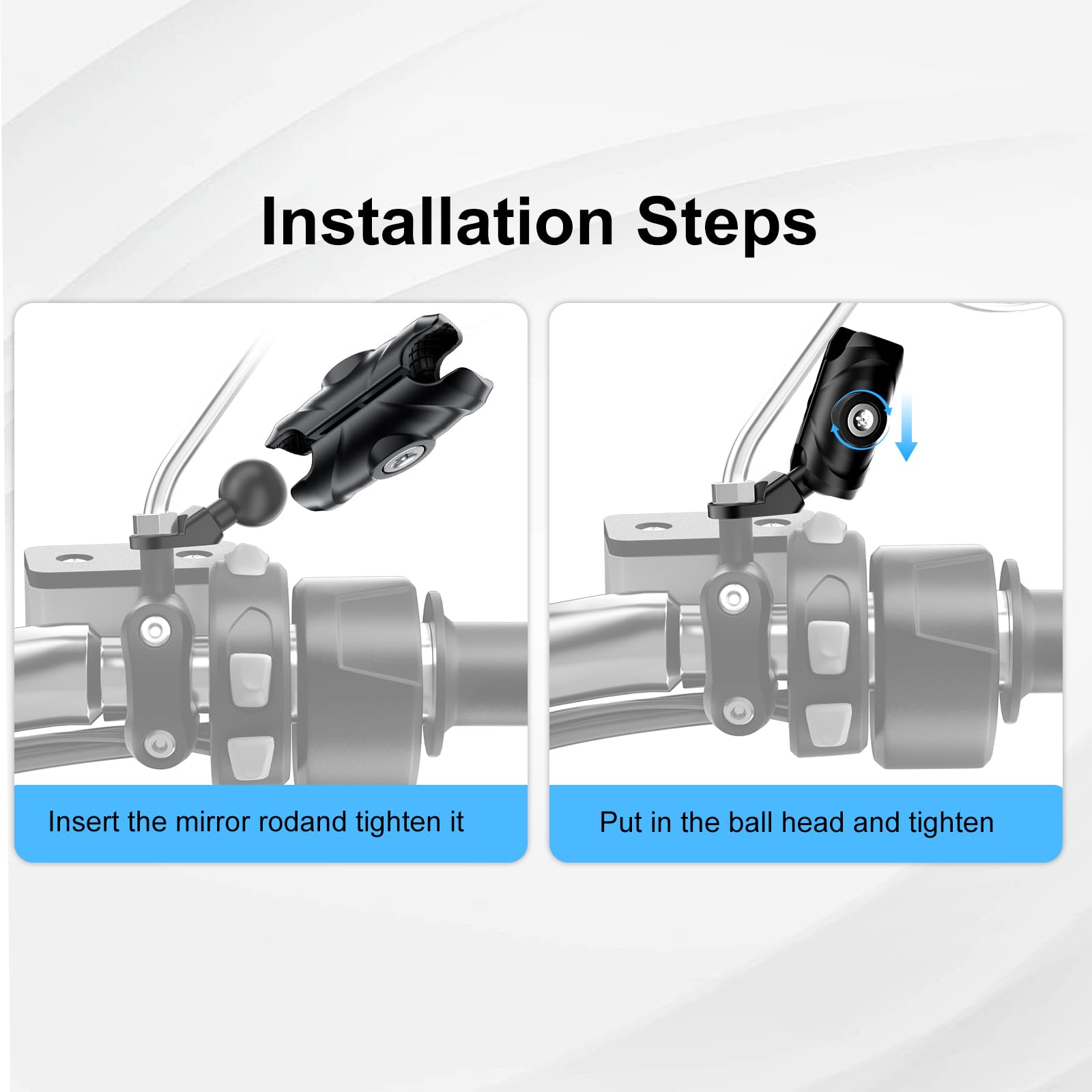 Installation Steps

Insert the mirror rodand tighten it

Put in the ball head and tighten