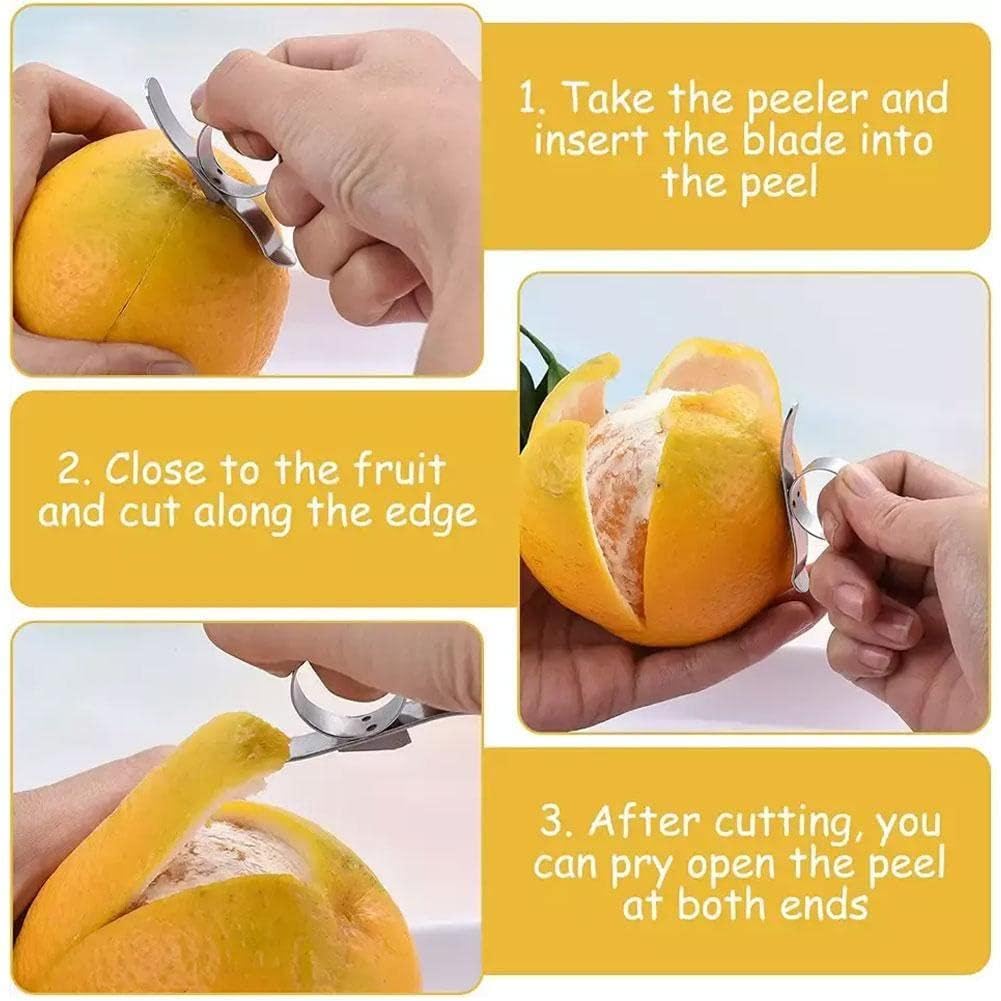 1. Take the peeler and insert the blade into the peel

2. Close to the fruit and cut along the edge

3. After cutting, you can pry open the peel at both ends