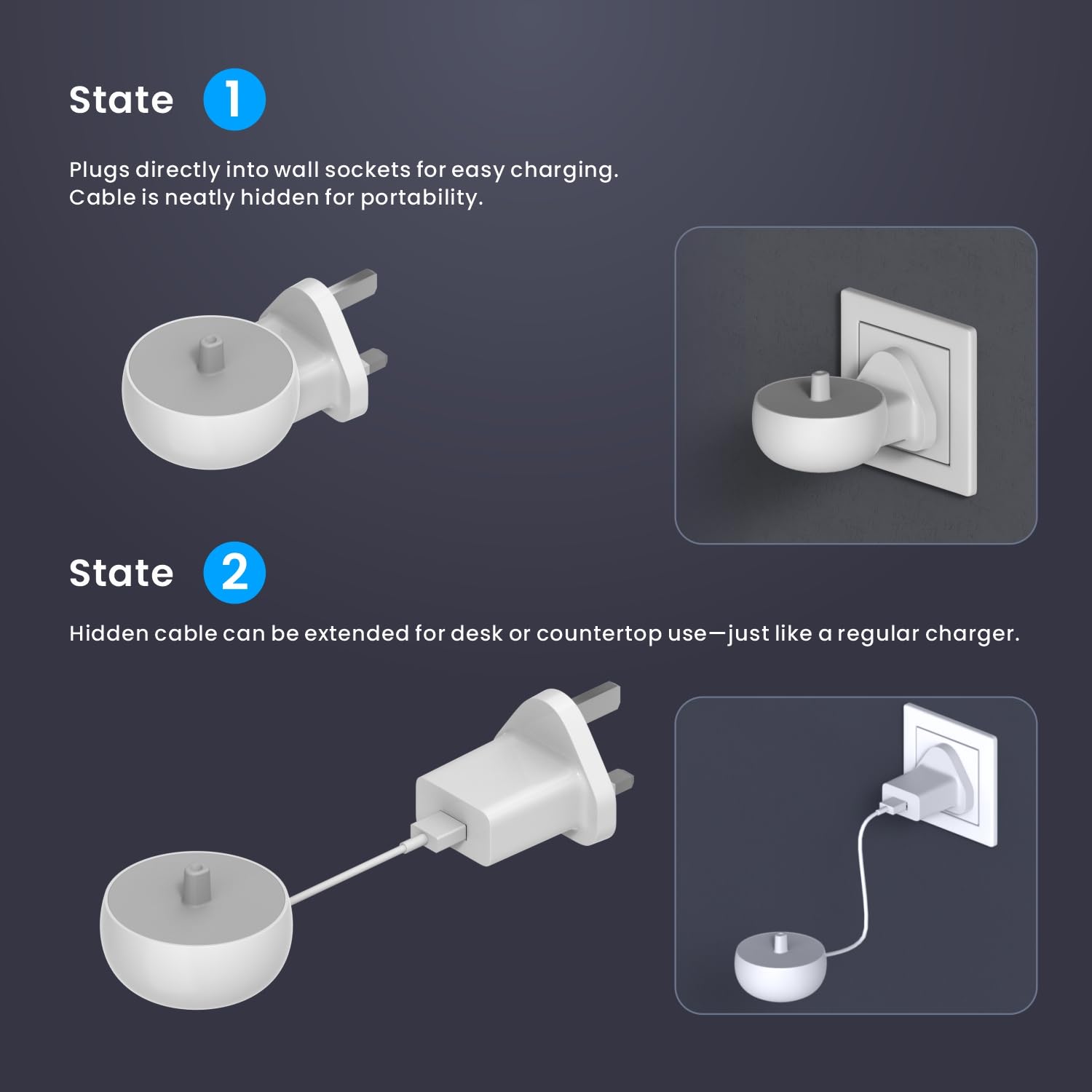 State 1

Plugs directly into wall sockets for easy charging. Cable is neatly hidden for portability.

State 2

Hidden cable can be extended for desk or countertop use—just like a regular charger.