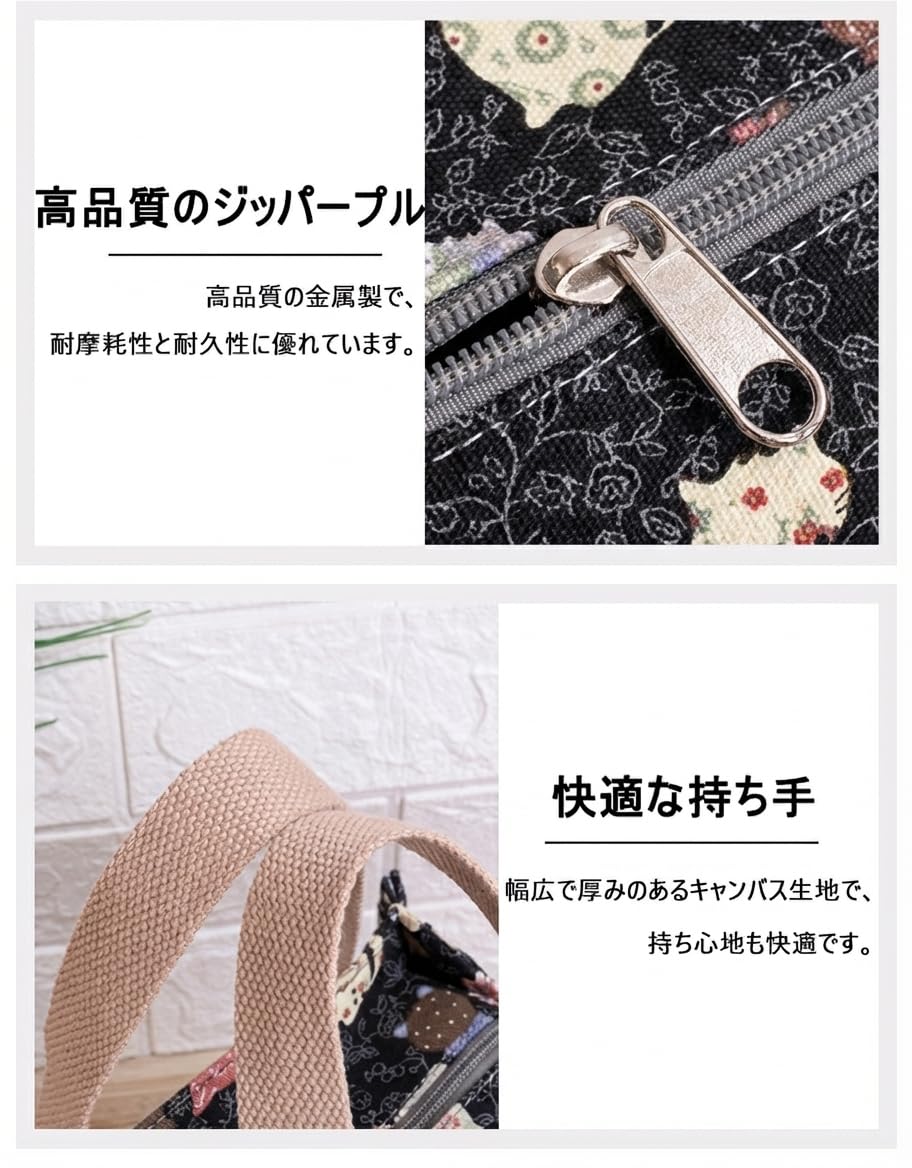 高品質のジッパープル

高品質の金属製で、
耐摩耗性と耐久性に優れています。

快適な持ち手

幅広で厚みのあるキャンバス生地で、
持ち心地も快適です。