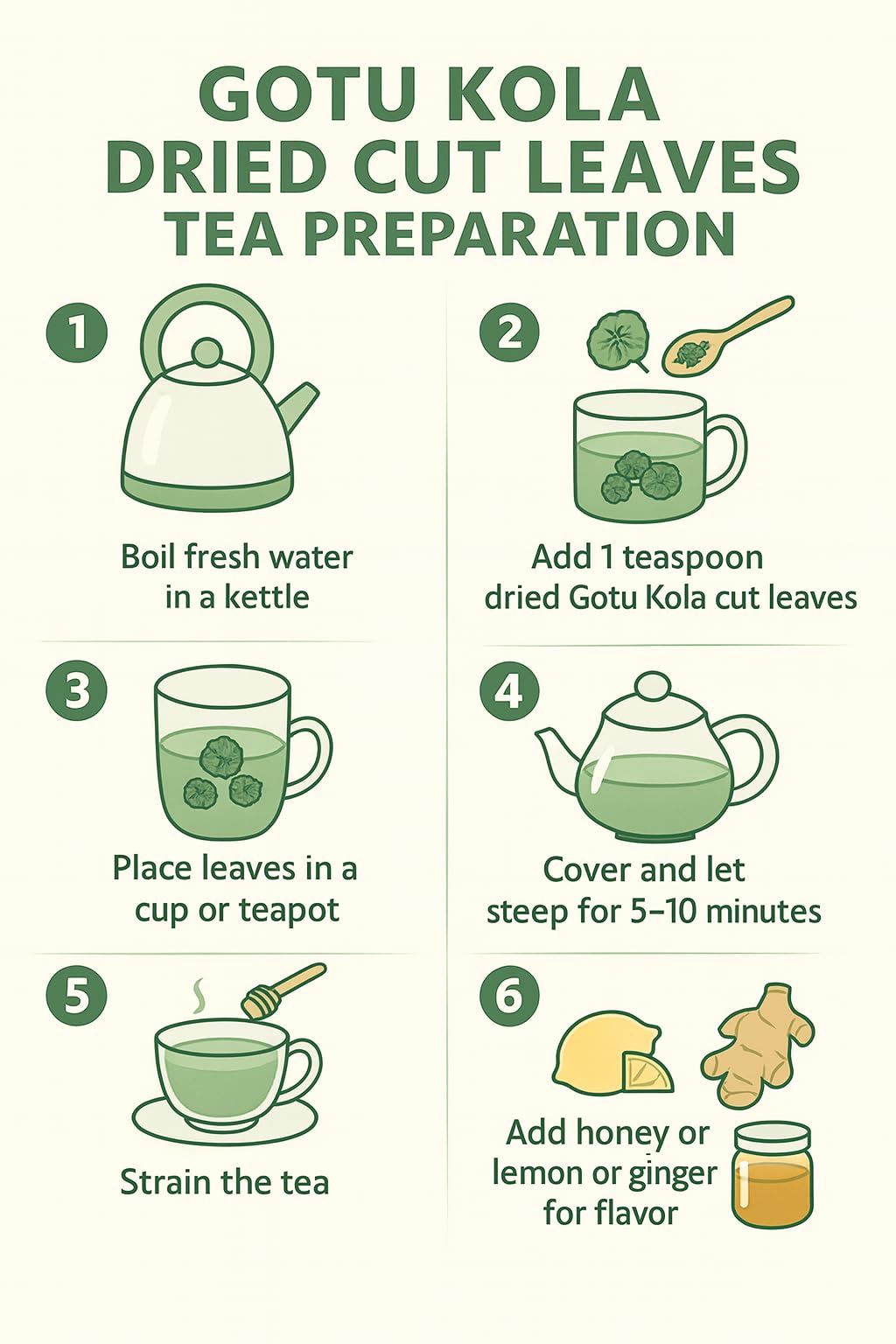 GOTU KOLA DRIED CUT LEAVES TEA PREPARATION

1
Boil fresh water in a kettle

2
Add 1 teaspoon dried Gotu Kola cut leaves

3
Place leaves in a cup or teapot

4
Cover and let steep for 5–10 minutes

5
Strain the tea

6
Add honey or lemon or ginger for flavor