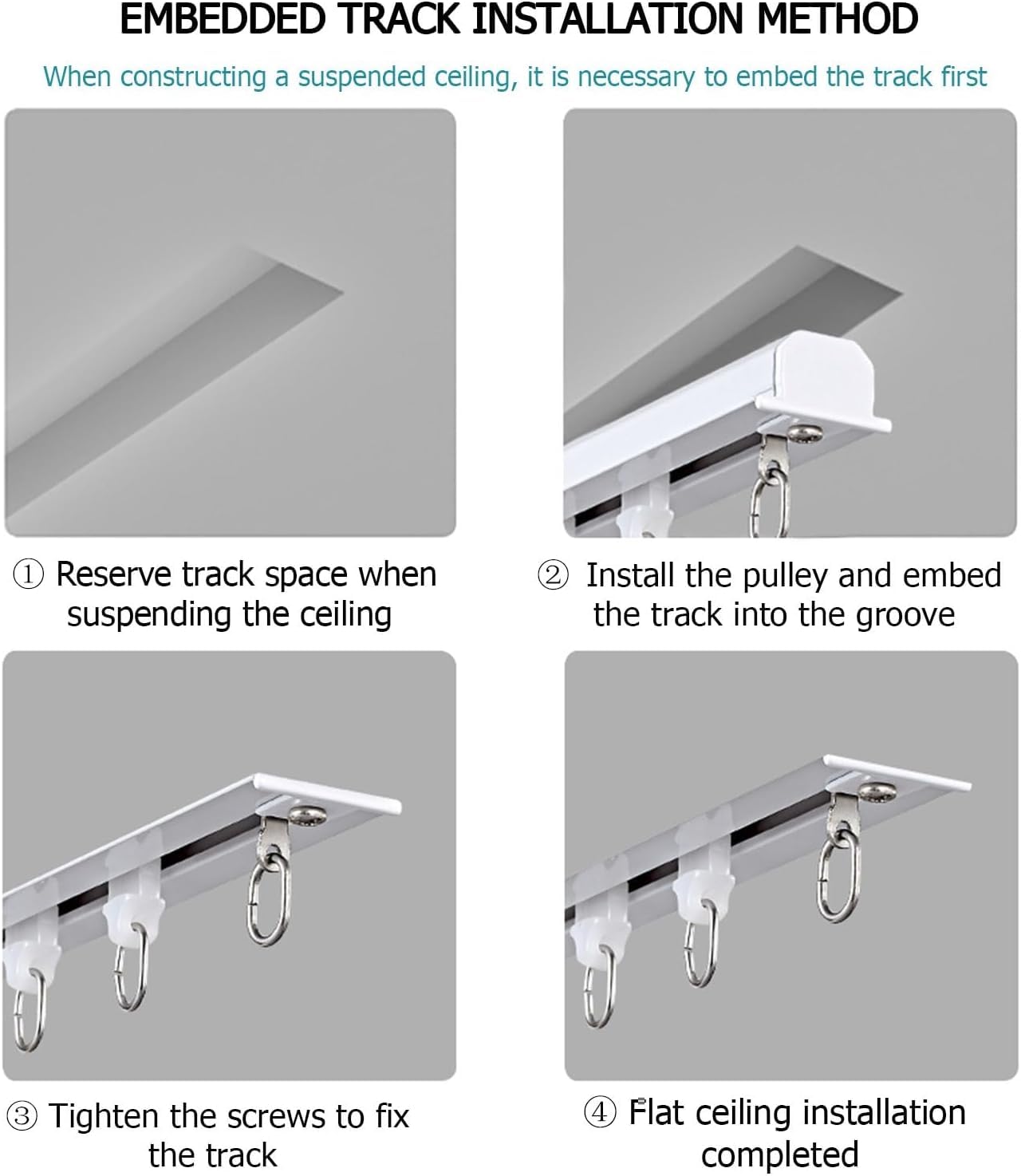 EMBEDDED TRACK INSTALLATION METHOD

When constructing a suspended ceiling, it is necessary to embed the track first

① Reserve track space when suspending the ceiling

② Install the pulley and embed the track into the groove

③ Tighten the screws to fix the track

④ Flat ceiling installation completed