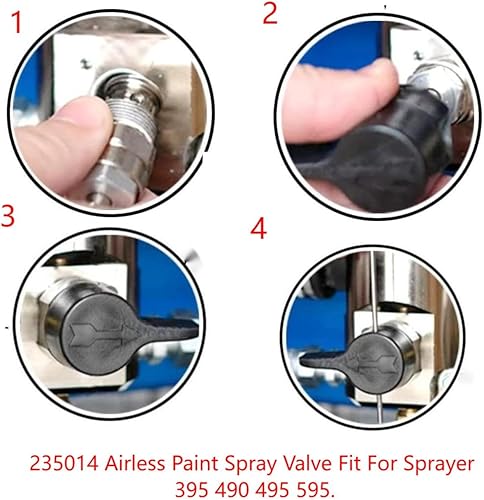 1

2

3

4

235014 Airless Paint Spray Valve Fit For Sprayer 395 490 495 595.