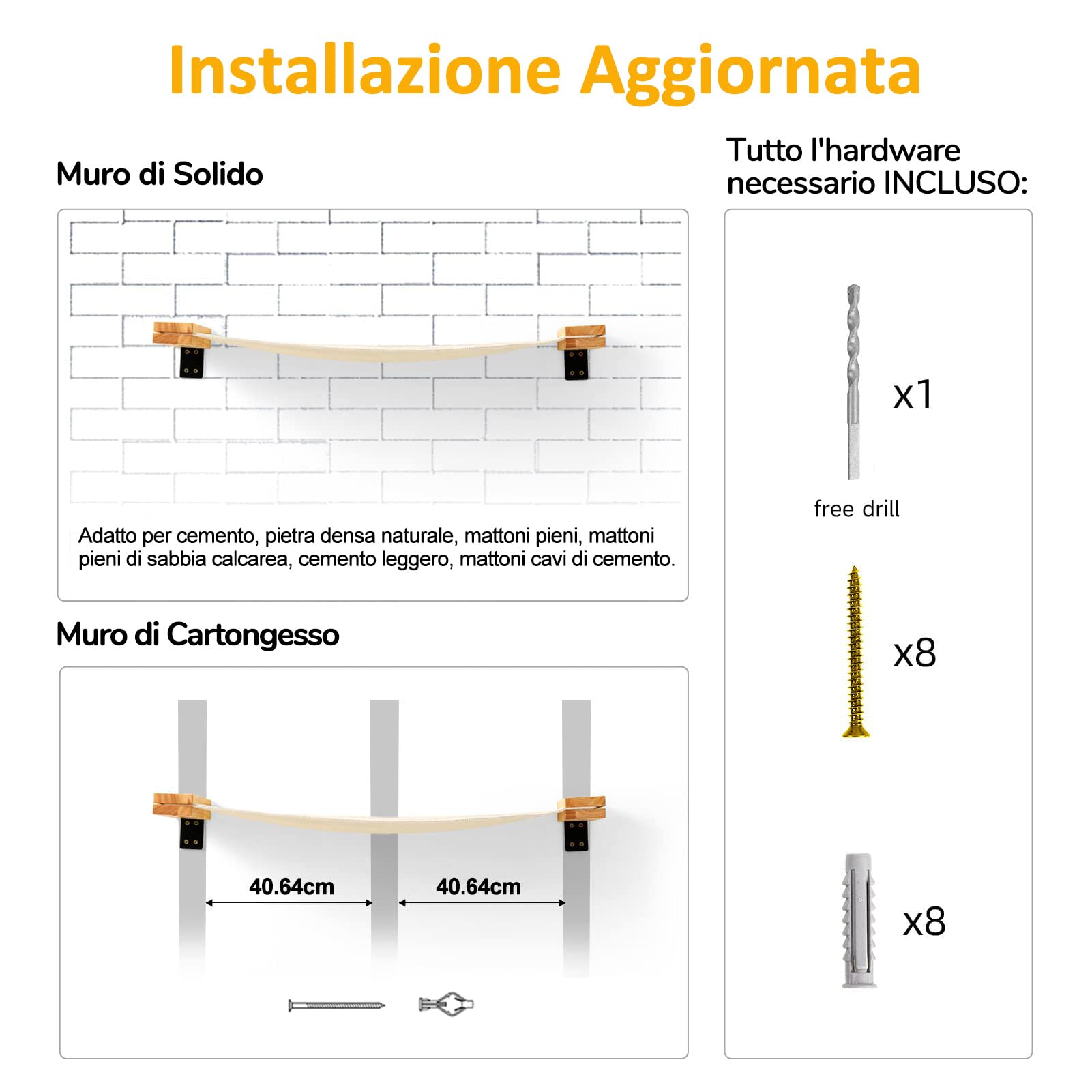 Installazione Aggiornata

Muro di Solido

Adatto per cemento, pietra densa naturale, mattoni pieni, mattoni pieni di sabbia calcarea, cemento leggero, mattoni cavi di cemento.

Muro di Cartongesso

40.64cm

40.64cm

Tutto l'hardware necessario INCLUSO:

x1

free drill

x8

x8