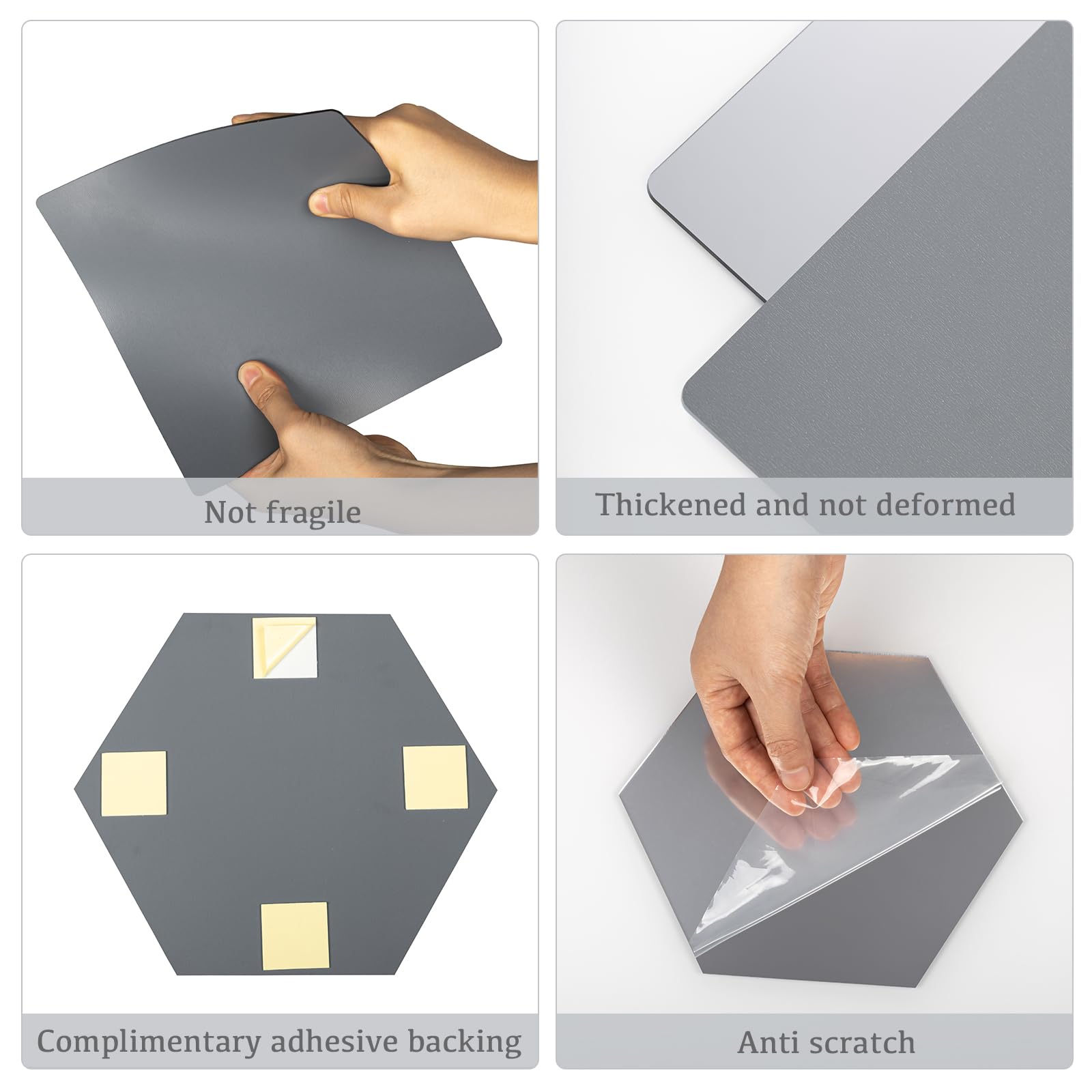 Not fragile

Thickened and not deformed

Complimentary adhesive backing

Anti scratch