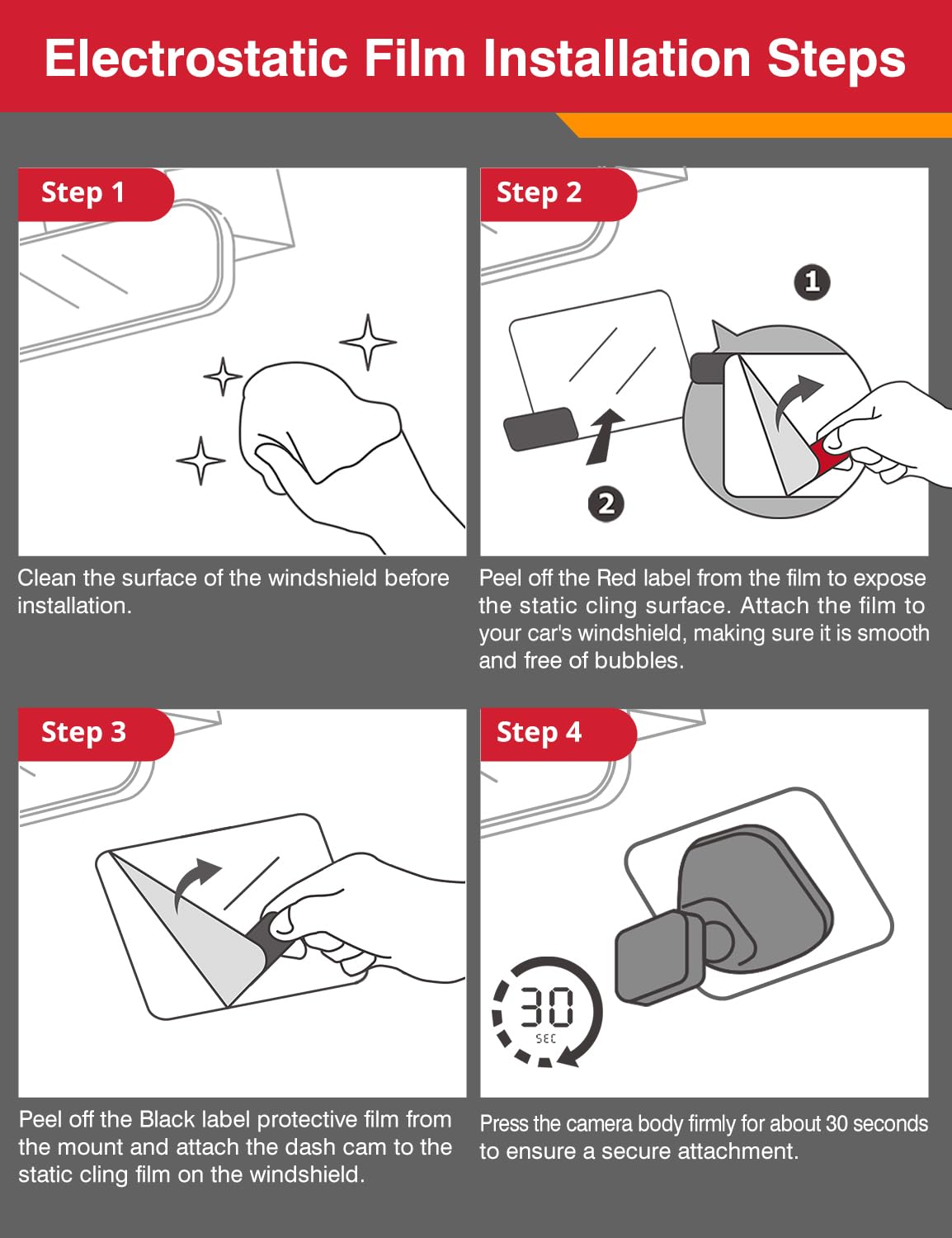 Electrostatic Film Installation Steps

Step 1

Clean the surface of the windshield before installation.

Step 2

1

2

Peel off the Red label from the film to expose the static cling surface. Attach the film to your car's windshield, making sure it is smooth and free of bubbles.

Step 3

Peel off the Black label protective film from the mount and attach the dash cam to the static cling film on the windshield.

Step 4

30
SEC

Press the camera body firmly for about 30 seconds to ensure a secure attachment.