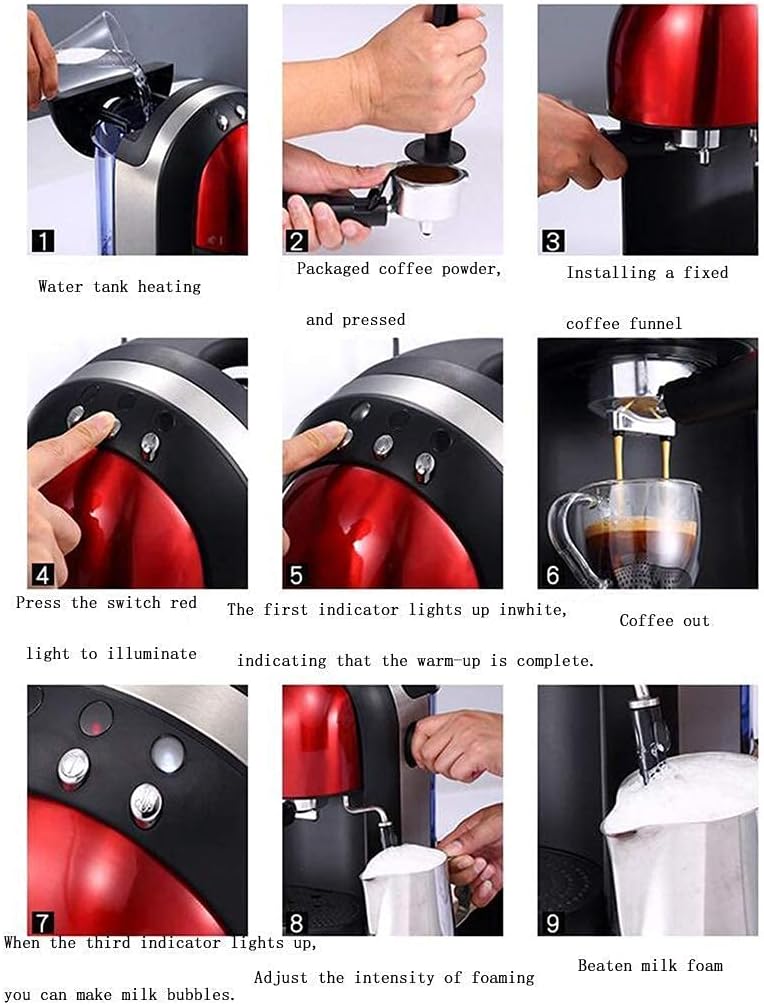 1

Water tank heating

2

Packaged coffee powder, and pressed

3

Installing a fixed coffee funnel

4

Press the switch red light to illuminate

5

The first indicator lights up inwhite, indicating that the warm-up is complete.

6

Coffee out

7

When the third indicator lights up, you can make milk bubbles.

8

Adjust the intensity of foaming

9

Beaten milk foam