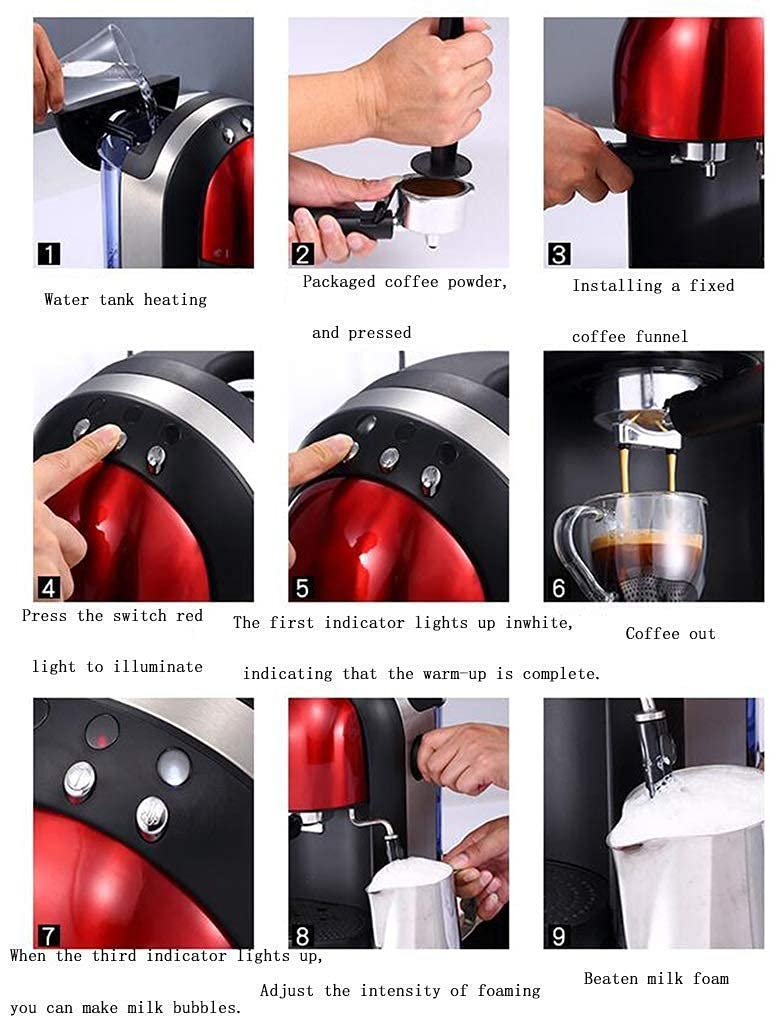 1

Water tank heating

2

Packaged coffee powder,

and pressed

3

Installing a fixed

coffee funnel

4

Press the switch red

light to illuminate

5

The first indicator lights up inwhite,

indicating that the warm-up is complete.

6

Coffee out

7

When the third indicator lights up,

you can make milk bubbles.

8

Adjust the intensity of foaming

9

Beaten milk foam