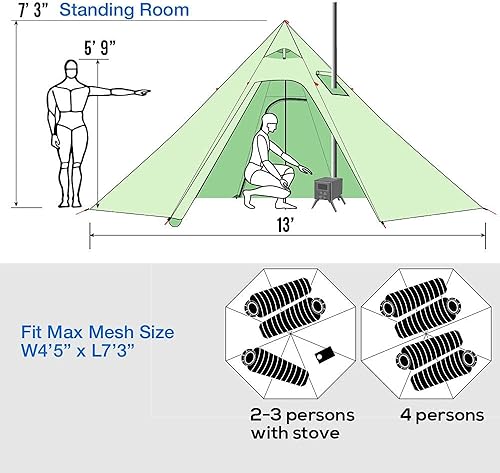 7' 3" Standing Room

5' 9"

13'

Fit Max Mesh Size
W4'5" x L7'3"

2-3 persons with stove

4 persons