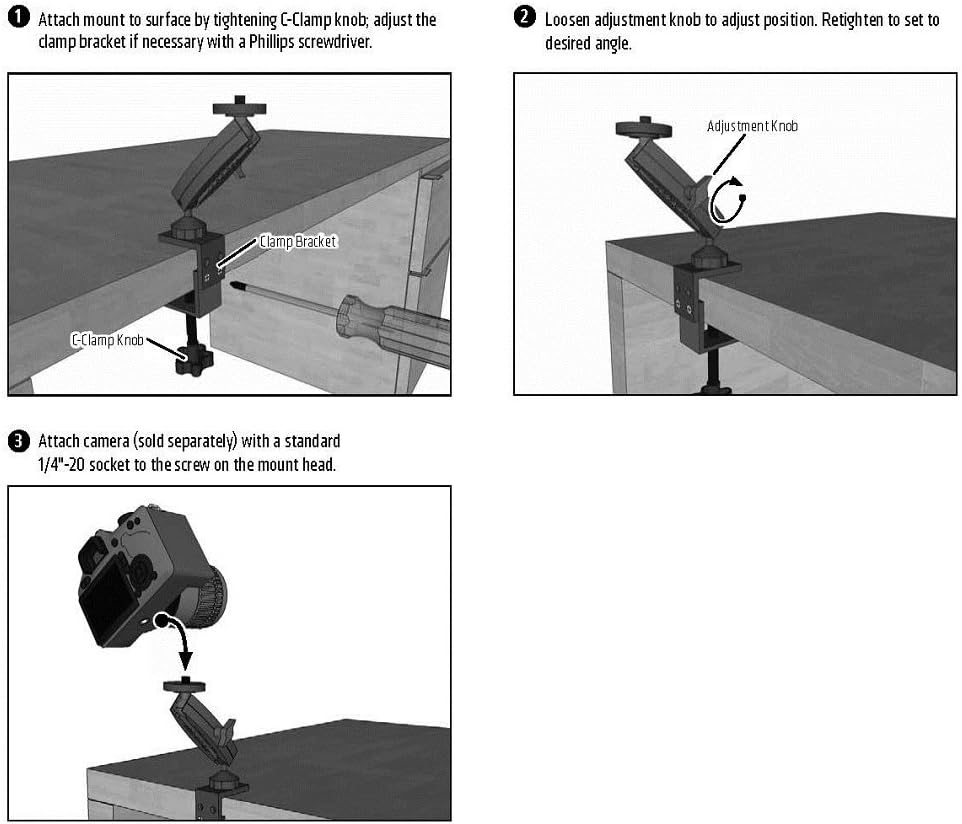 1 Attach mount to surface by tightening C-Clamp knob; adjust the clamp bracket if necessary with a Phillips screwdriver.

Clamp Bracket

C-Clamp Knob

2 Loosen adjustment knob to adjust position. Retighten to set to desired angle.

Adjustment Knob

3 Attach camera (sold separately) with a standard 1/4"-20 socket to the screw on the mount head.