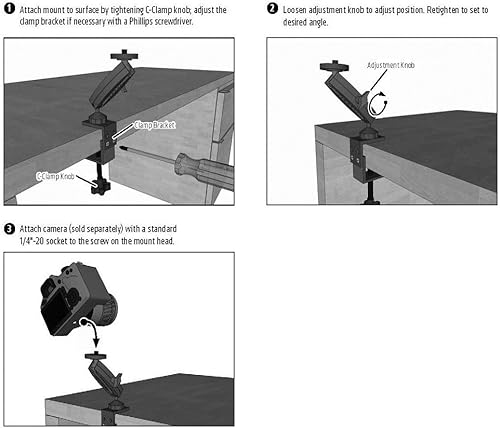 ❶ Attach mount to surface by tightening C-Clamp knob; adjust the clamp bracket if necessary with a Phillips screwdriver.

Clamp Bracket

C-Clamp Knob

❷ Loosen adjustment knob to adjust position. Retighten to set to desired angle.

Adjustment Knob

❸ Attach camera (sold separately) with a standard 1/4"-20 socket to the screw on the mount head.