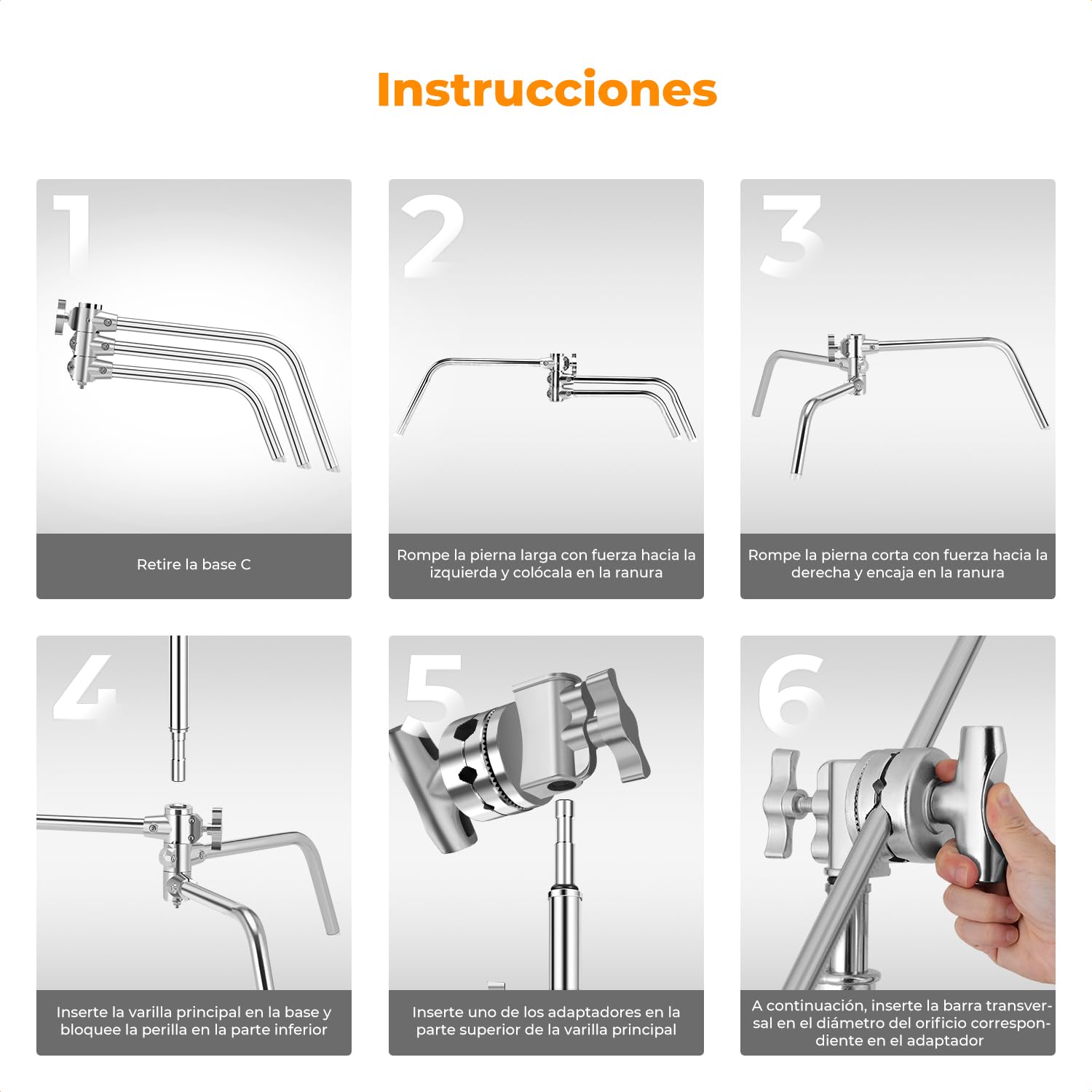 Instrucciones

1

Retire la base C

2

Rompe la pierna larga con fuerza hacia la izquierda y colócala en la ranura

3

Rompe la pierna corta con fuerza hacia la derecha y encaja en la ranura

4

Inserte la varilla principal en la base y bloquee la perilla en la parte inferior

5

Inserte uno de los adaptadores en la parte superior de la varilla principal

6

A continuación, inserte la barra transversal en el diámetro del orificio correspondiente en el adaptador