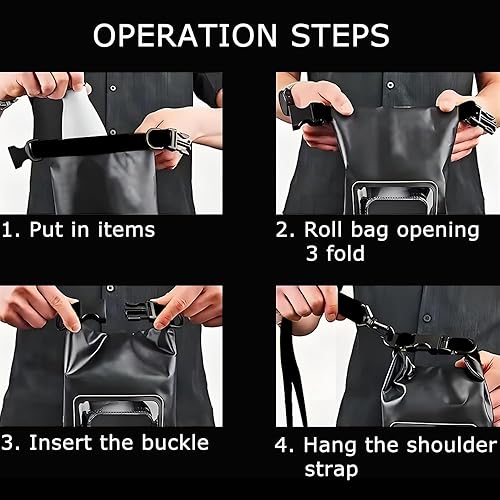 OPERATION STEPS

1. Put in items

2. Roll bag opening 3 fold

3. Insert the buckle

4. Hang the shoulder strap