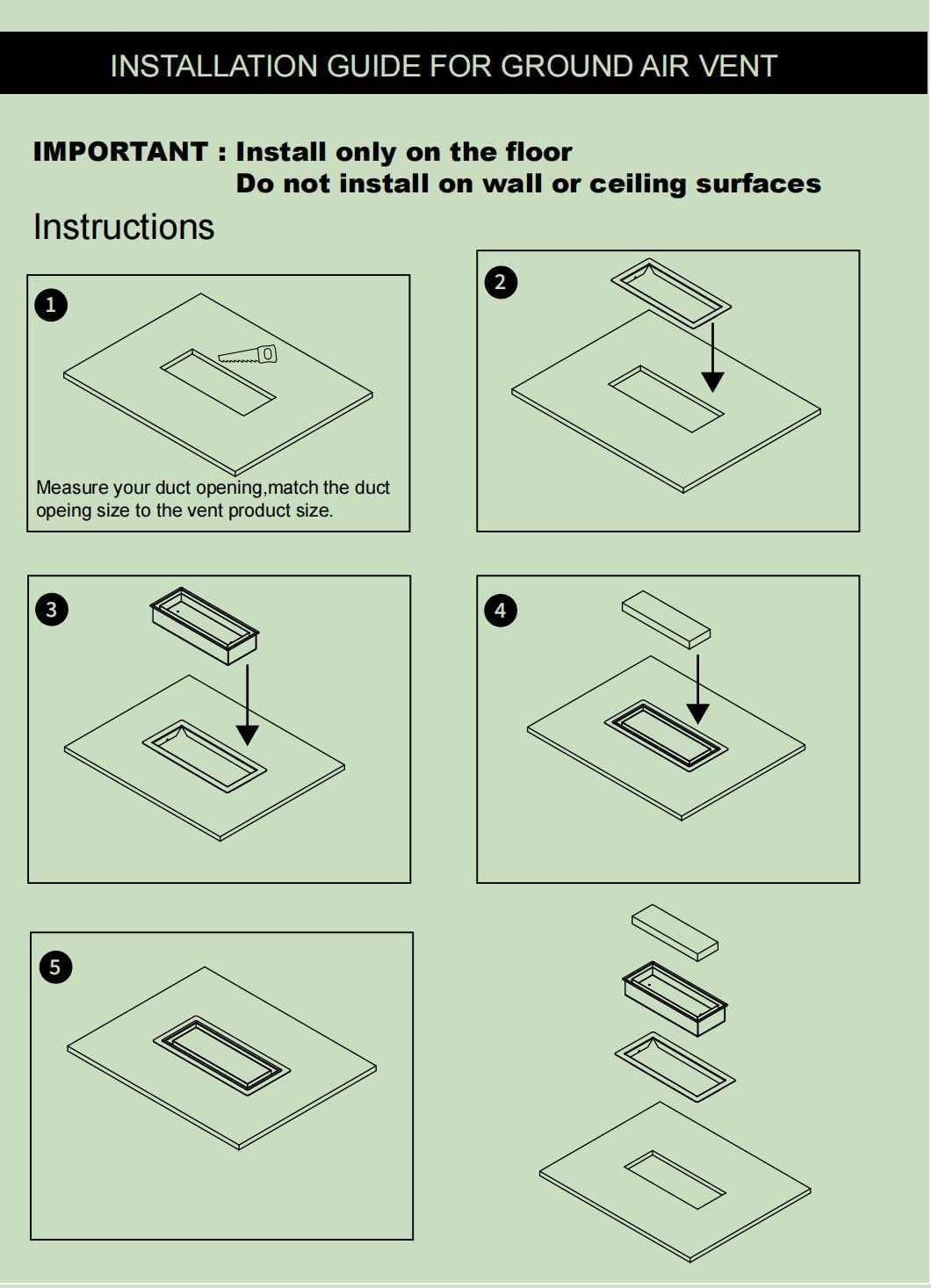 INSTALLATION GUIDE FOR GROUND AIR VENT

IMPORTANT : Install only on the floor
Do not install on wall or ceiling surfaces

Instructions

1

Measure your duct opening,match the duct opeing size to the vent product size.

2

3

4

5