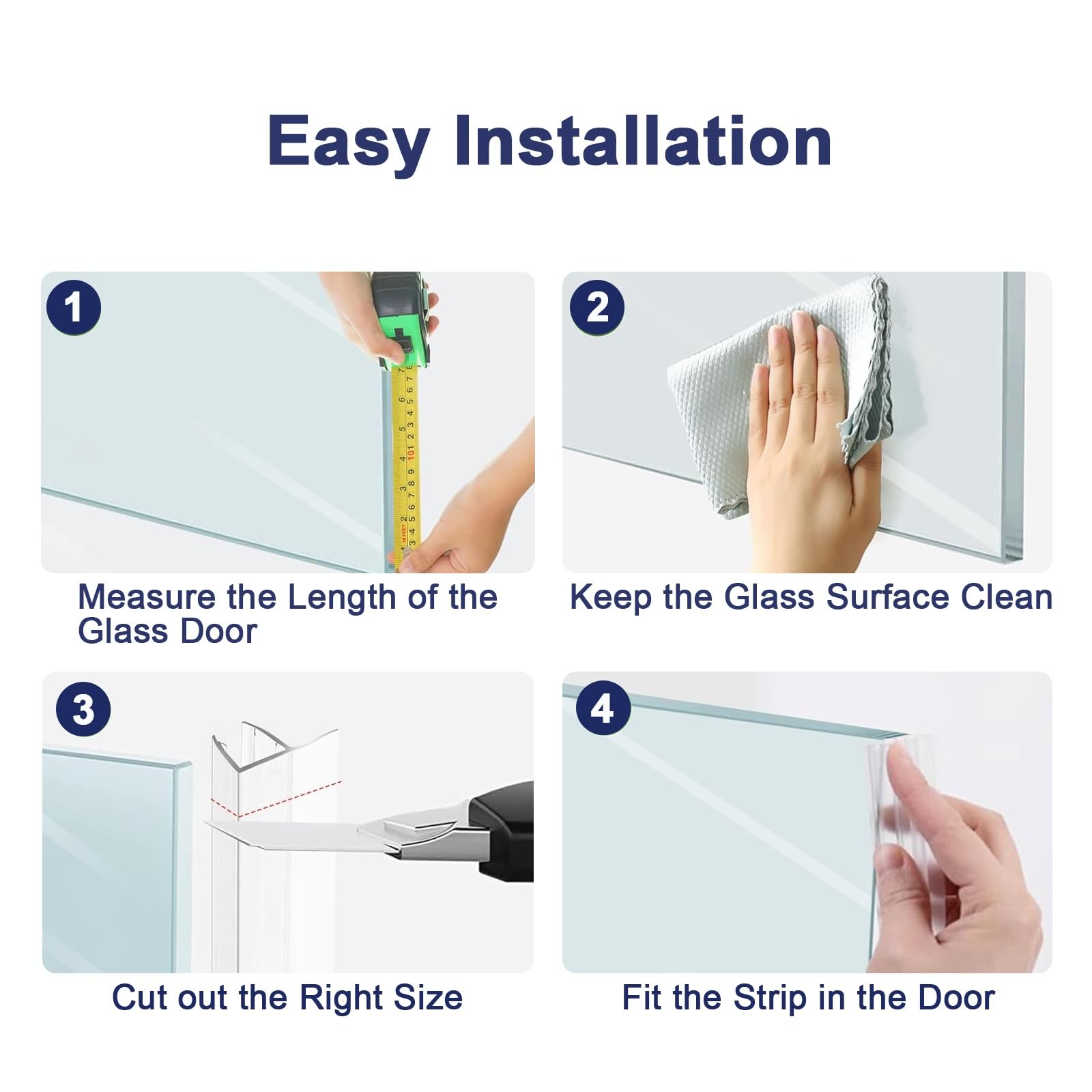 Easy Installation

1

Measure the Length of the Glass Door

2

Keep the Glass Surface Clean

3

Cut out the Right Size

4

Fit the Strip in the Door