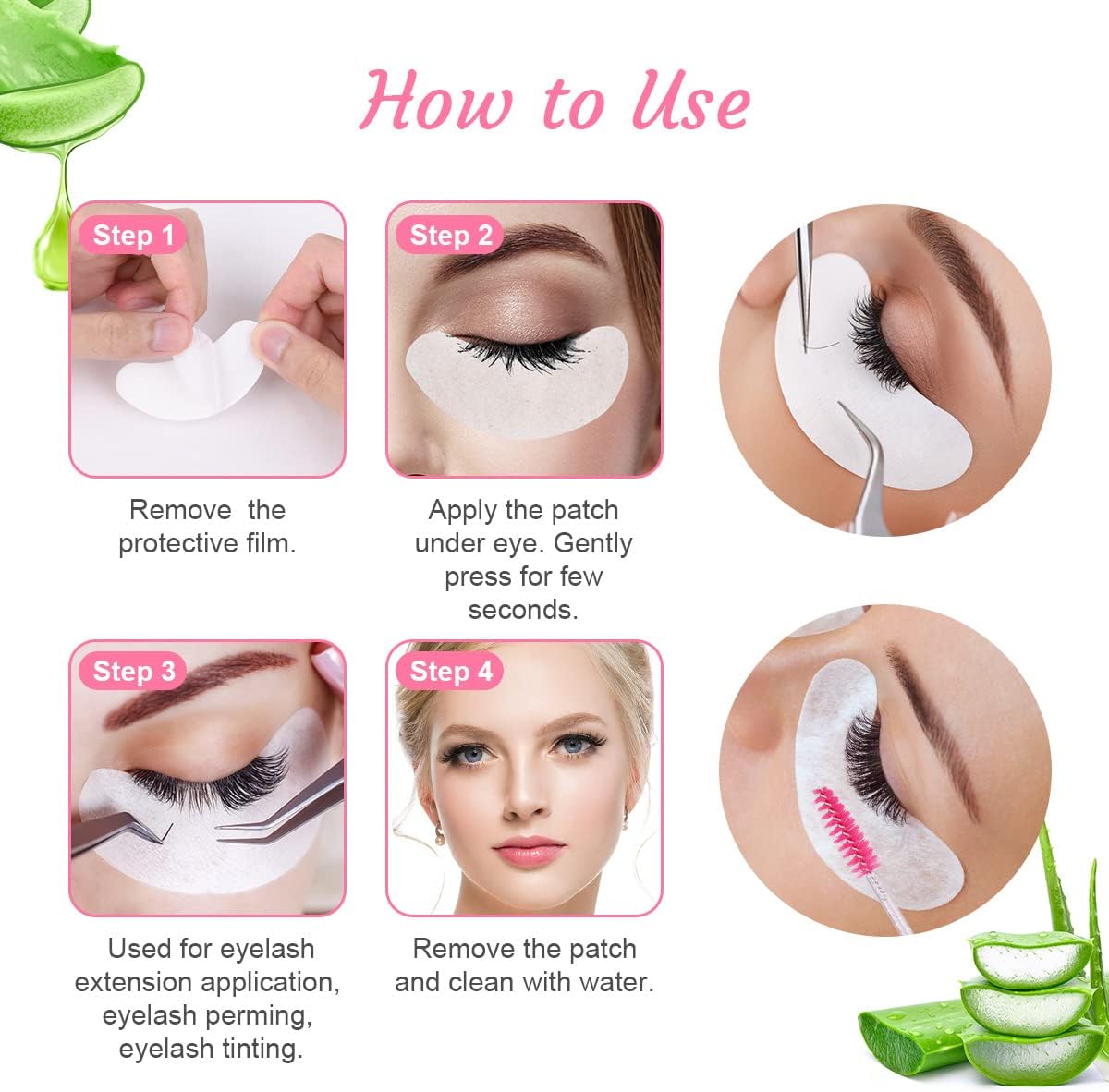 How to Use

Step 1

Remove the protective film.

Step 2

Apply the patch under eye. Gently press for few seconds.

Step 3

Used for eyelash extension application, eyelash perming, eyelash tinting.

Step 4

Remove the patch and clean with water.