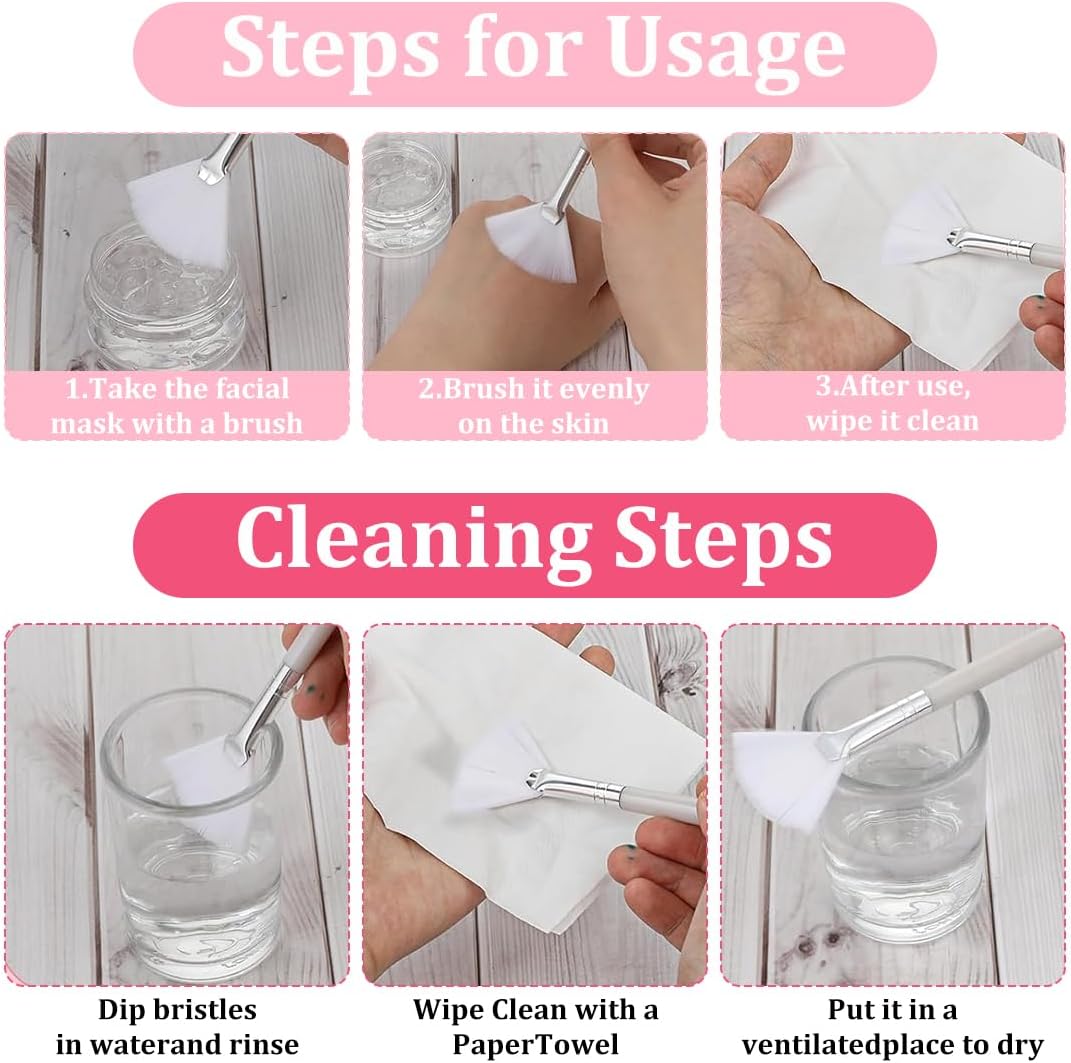 Steps for Usage

1.Take the facial mask with a brush

2.Brush it evenly on the skin

3.After use, wipe it clean

Cleaning Steps

Dip bristles in waterand rinse

Wipe Clean with a PaperTowel

Put it in a ventilatedplace to dry