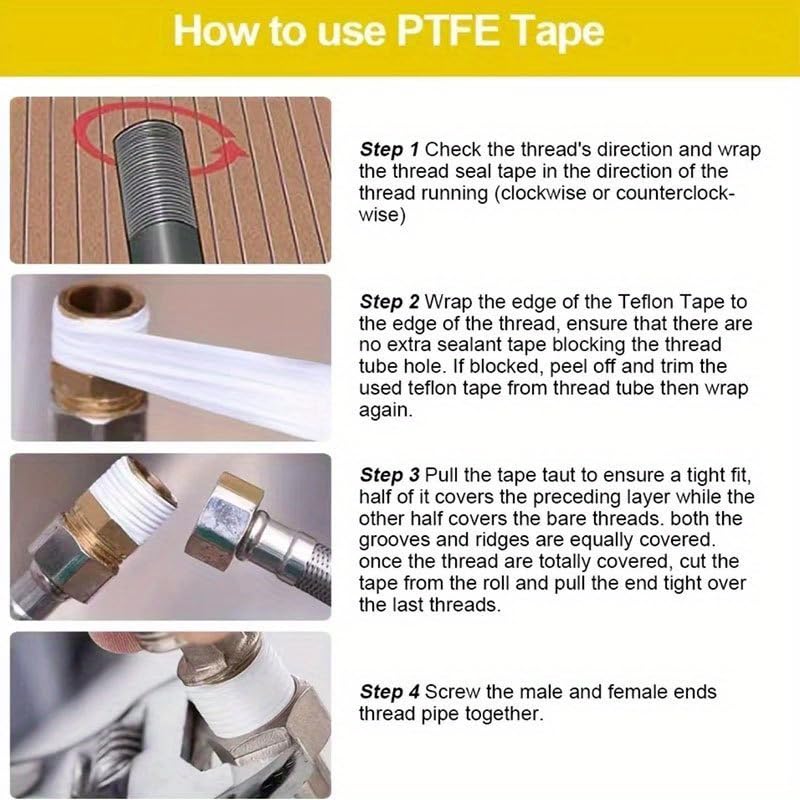 How to use PTFE Tape

Step 1 Check the thread's direction and wrap the thread seal tape in the direction of the thread running (clockwise or counterclockwise)

Step 2 Wrap the edge of the Teflon Tape to the edge of the thread, ensure that there are no extra sealant tape blocking the thread tube hole. If blocked, peel off and trim the used teflon tape from thread tube then wrap again.

Step 3 Pull the tape taut to ensure a tight fit, half of it covers the preceding layer while the other half covers the bare threads. both the grooves and ridges are equally covered. once the thread are totally covered, cut the tape from the roll and pull the end tight over the last threads.

Step 4 Screw the male and female ends thread pipe together.