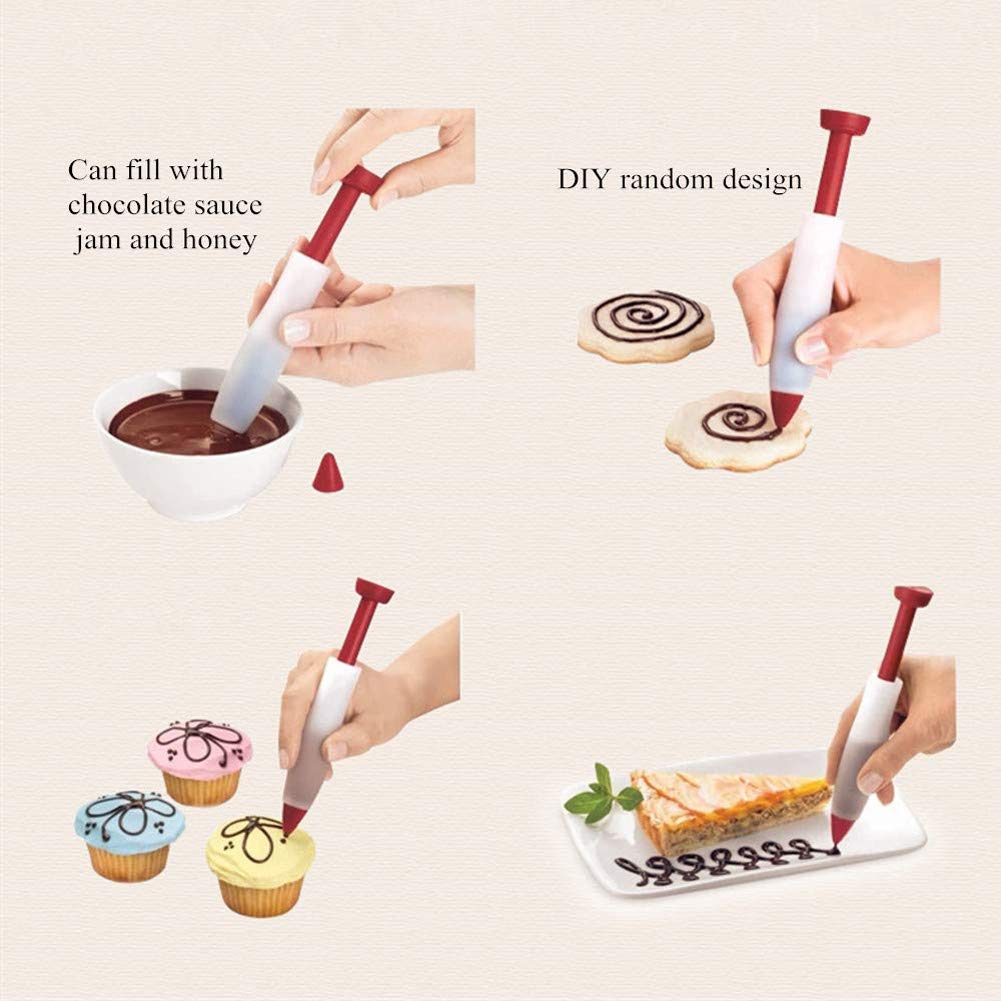 Can fill with chocolate sauce jam and honey

DIY random design