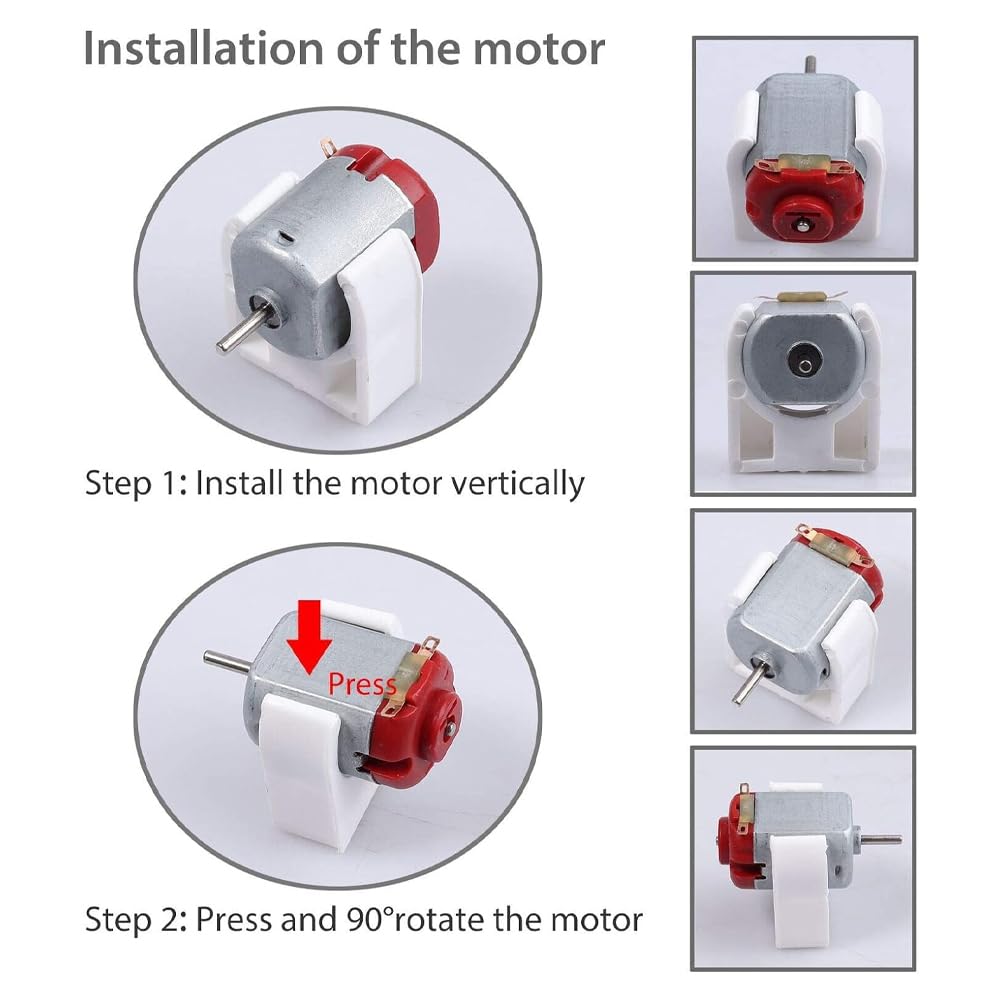 Installation of the motor

Step 1: Install the motor vertically

Press

Step 2: Press and 90°rotate the motor