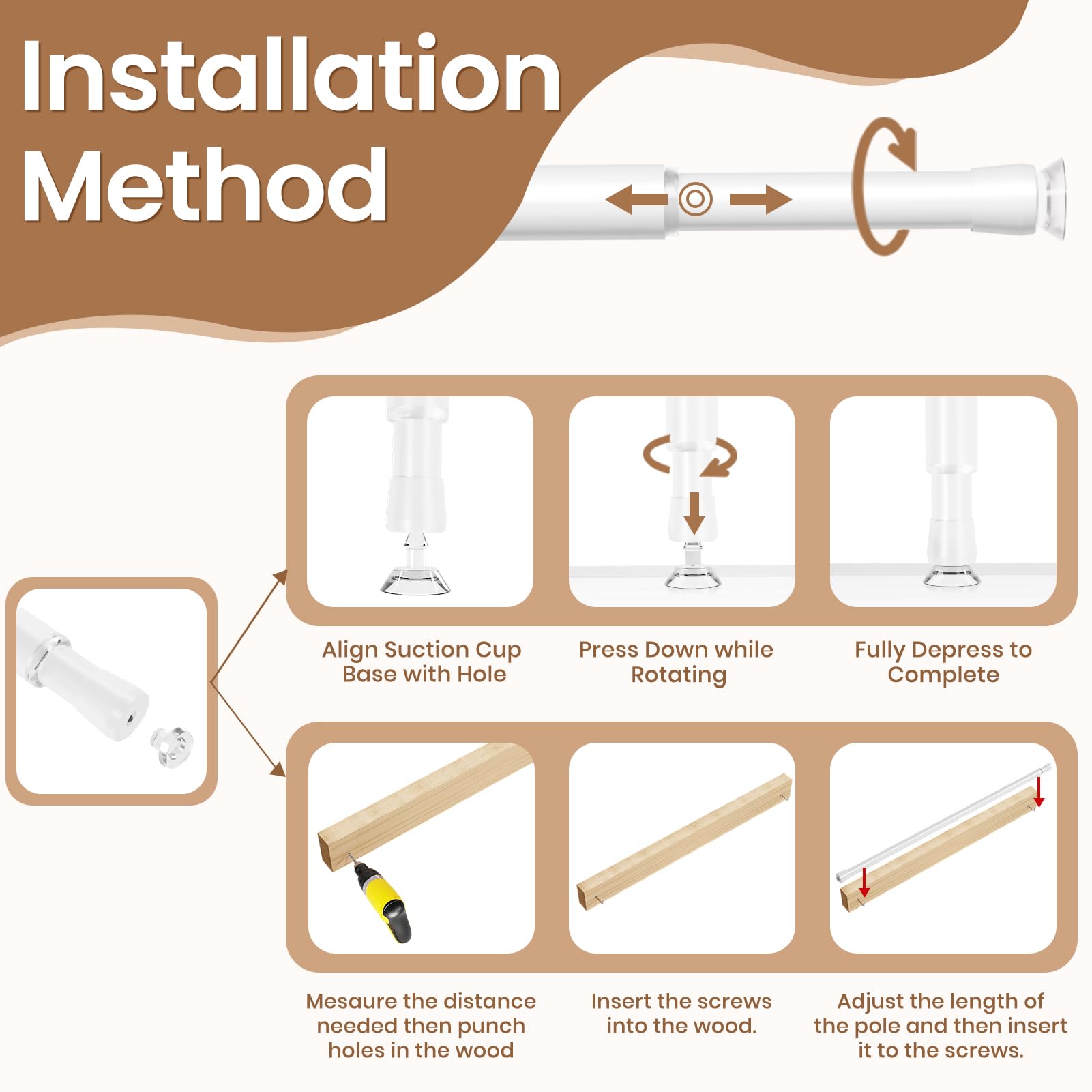 Installation Method

Align Suction Cup Base with Hole

Press Down while Rotating

Fully Depress to Complete

Mesaure the distance needed then punch holes in the wood

Insert the screws into the wood.

Adjust the length of the pole and then insert it to the screws.