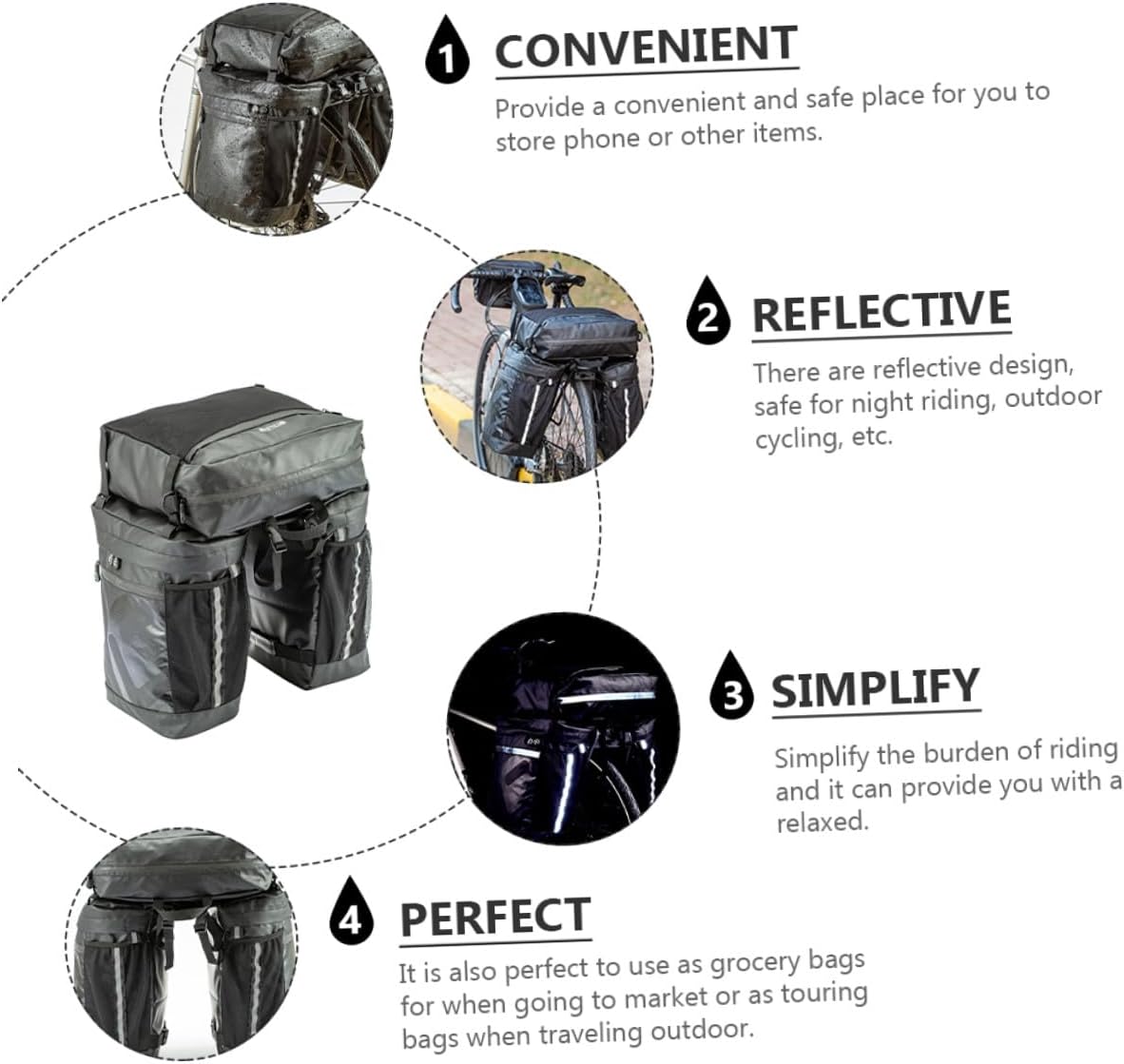 1 CONVENIENT

Provide a convenient and safe place for you to store phone or other items.

2 REFLECTIVE

There are reflective design, safe for night riding, outdoor cycling, etc.

3 SIMPLIFY

Simplify the burden of riding and it can provide you with a relaxed.

4 PERFECT

It is also perfect to use as grocery bags for when going to market or as touring bags when traveling outdoor.