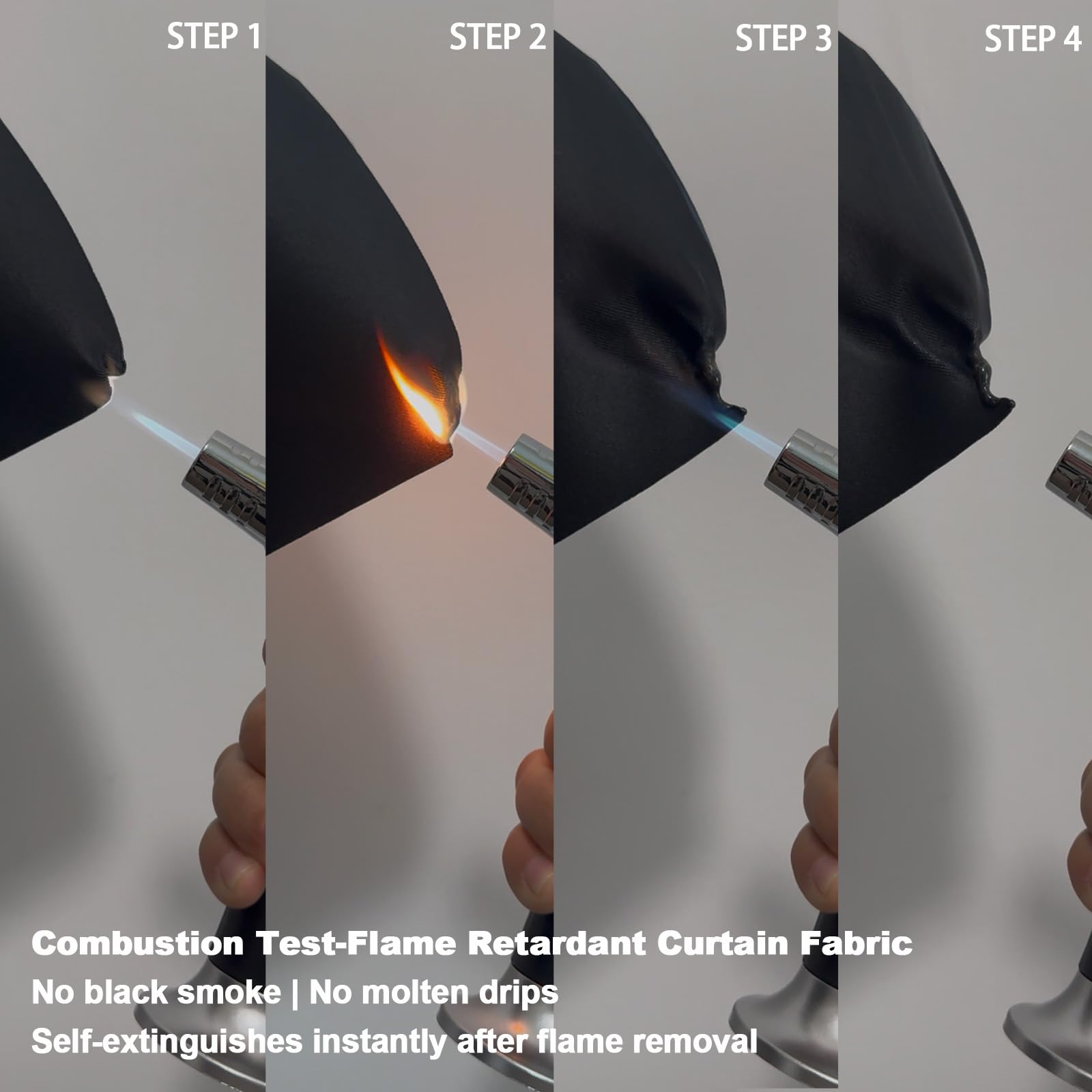 STEP 1

STEP 2

STEP 3

STEP 4

Combustion Test-Flame Retardant Curtain Fabric
No black smoke | No molten drips
Self-extinguishes instantly after flame removal