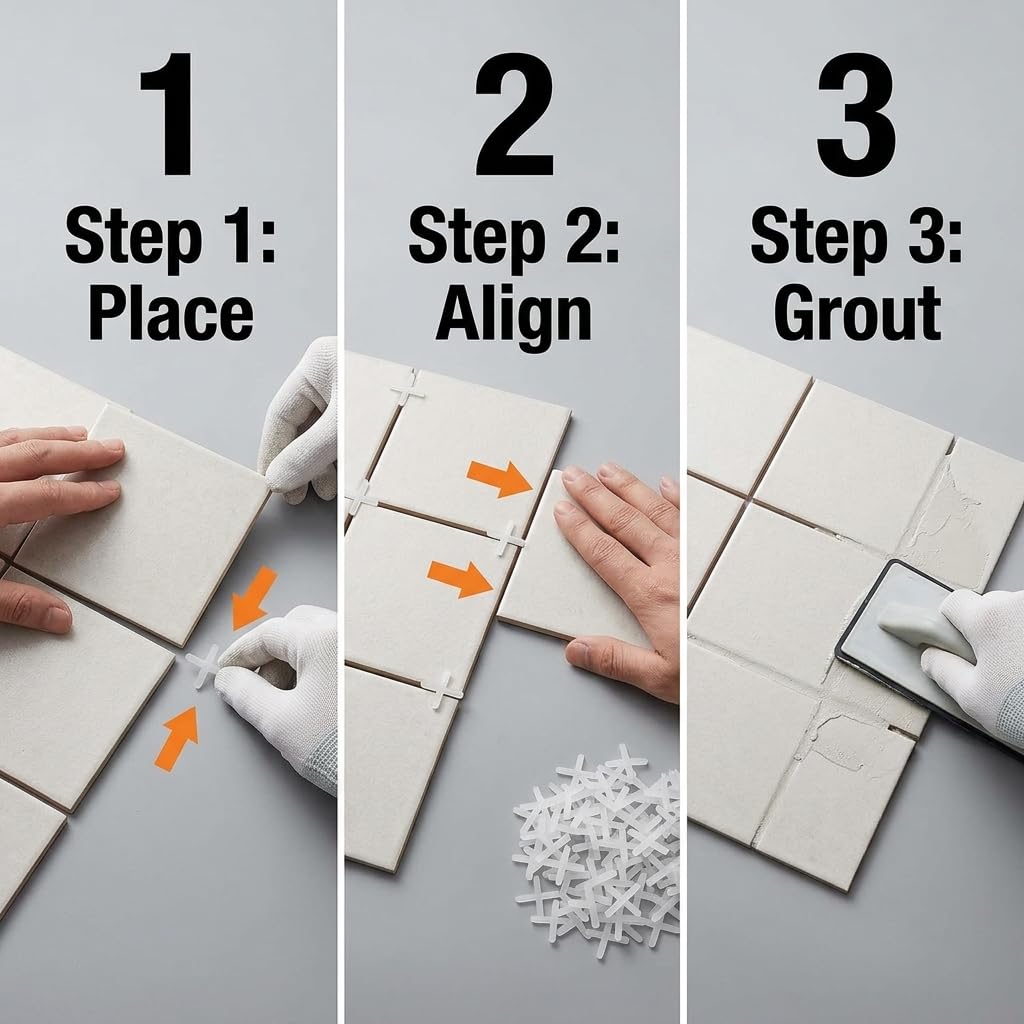 1
Step 1:
Place

2
Step 2:
Align

3
Step 3:
Grout