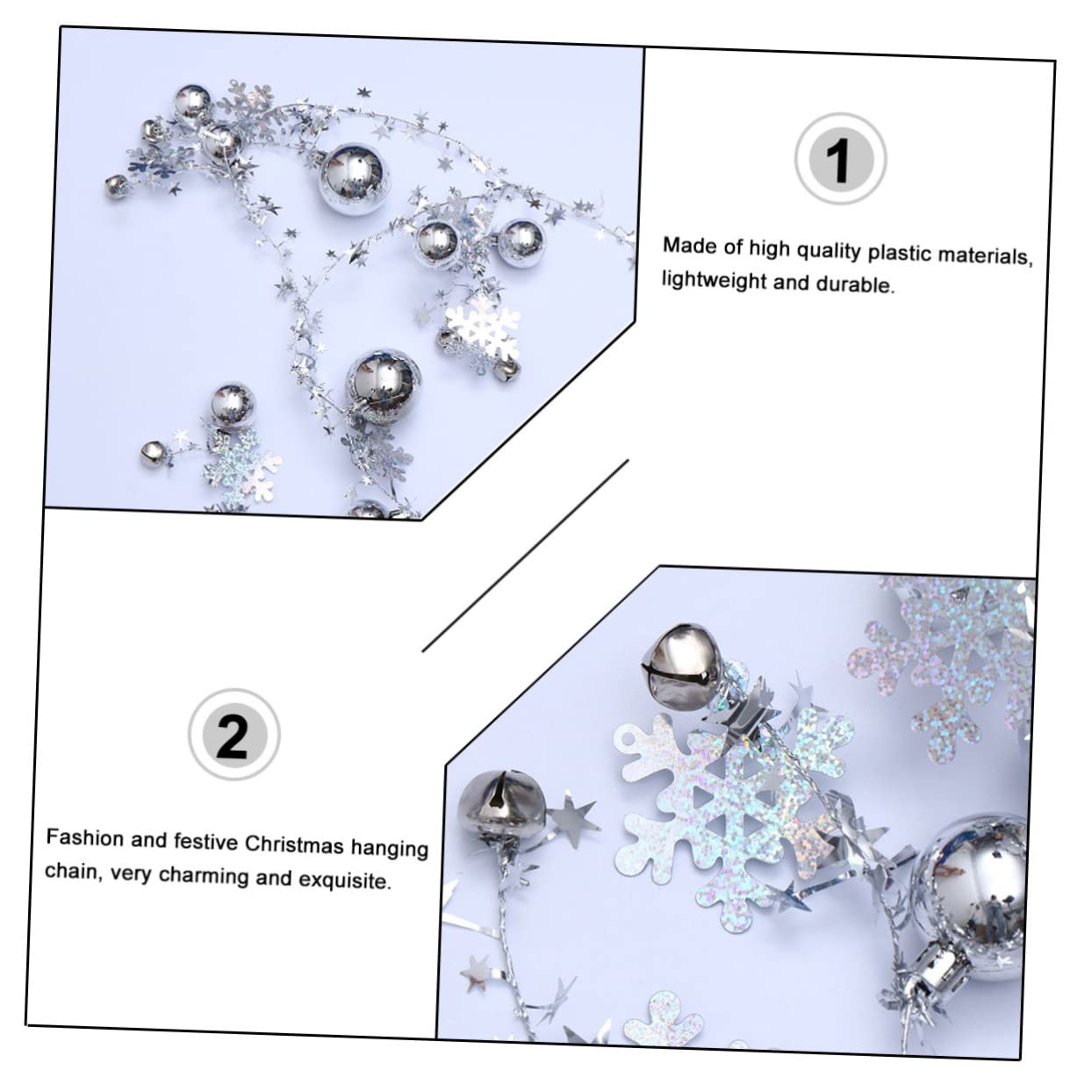 1

Made of high quality plastic materials, lightweight and durable.

2

Fashion and festive Christmas hanging chain, very charming and exquisite.