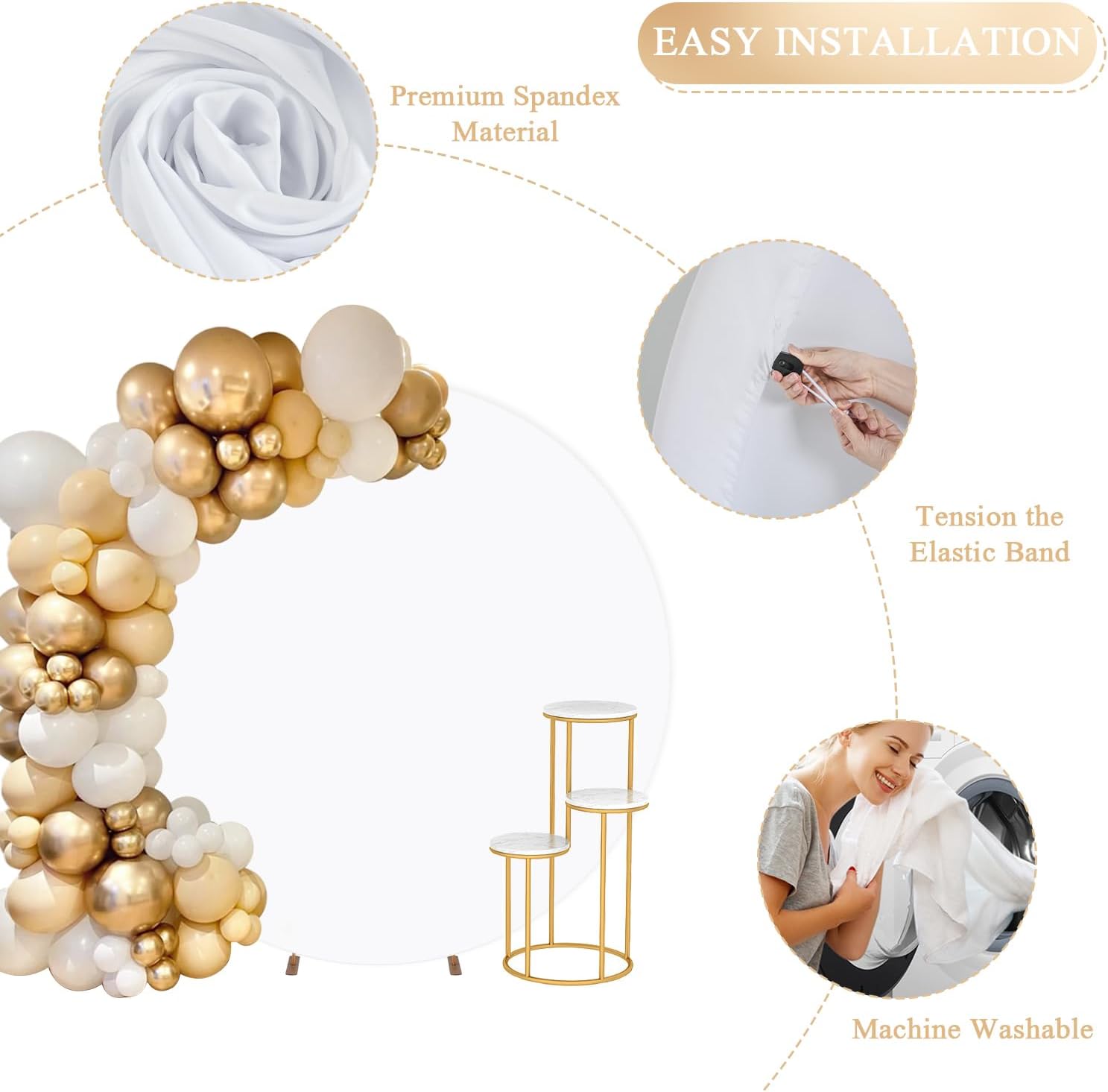 EASY INSTALLATION

Premium Spandex Material

Tension the Elastic Band

Machine Washable