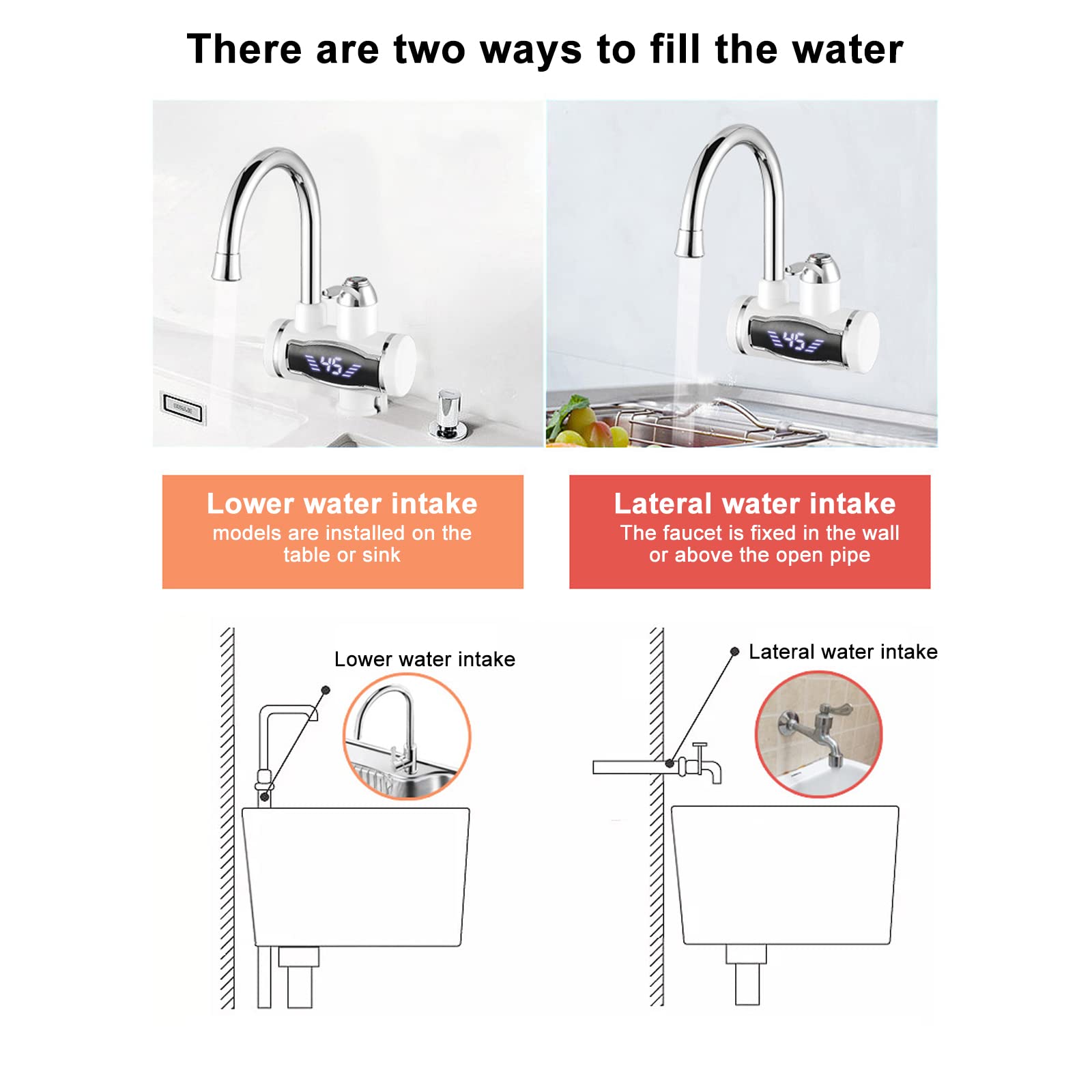 There are two ways to fill the water

45

45

Lower water intake
models are installed on the table or sink

Lateral water intake
The faucet is fixed in the wall or above the open pipe

Lower water intake

Lateral water intake