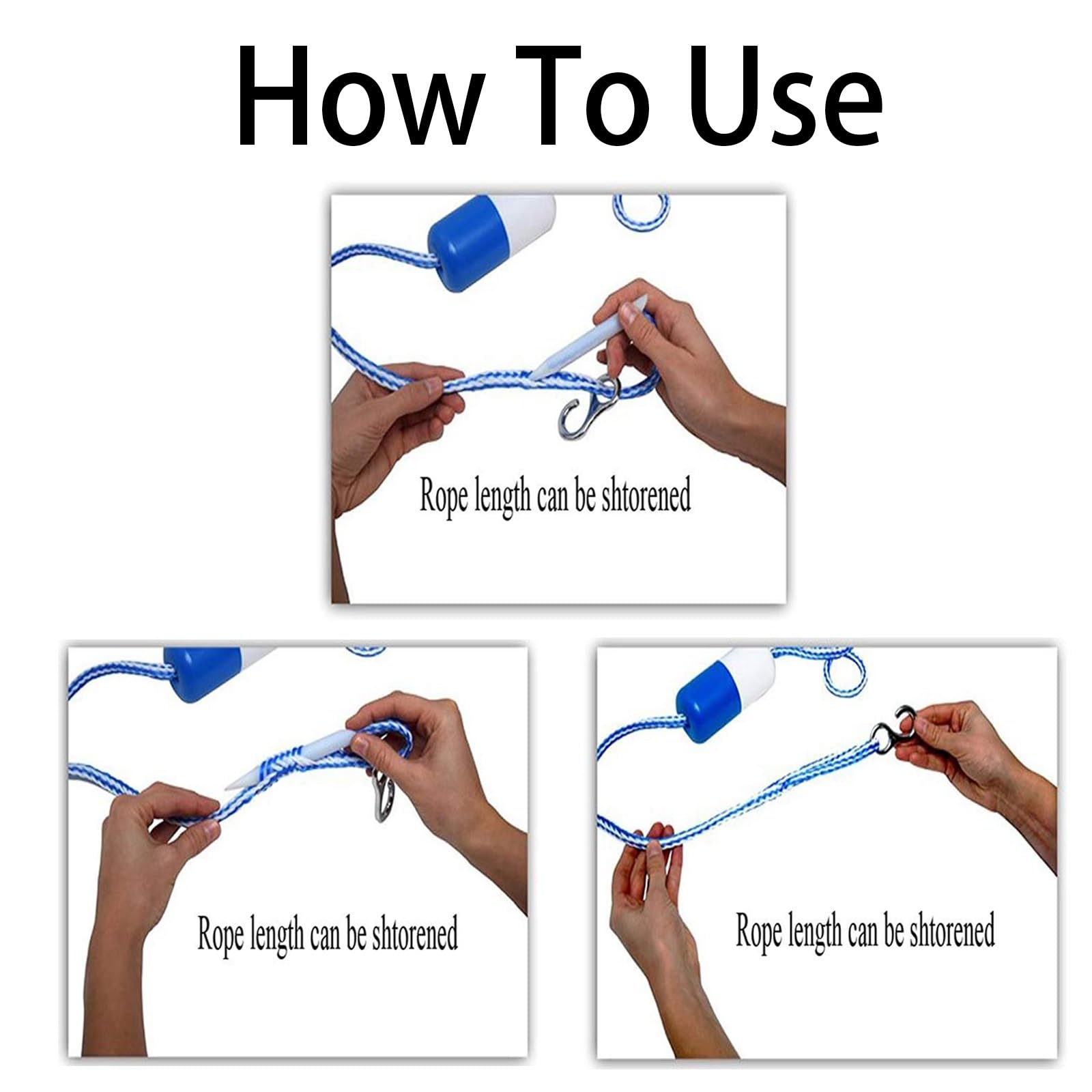 How To Use

Rope length can be shtorened

Rope length can be shtorened

Rope length can be shtorened