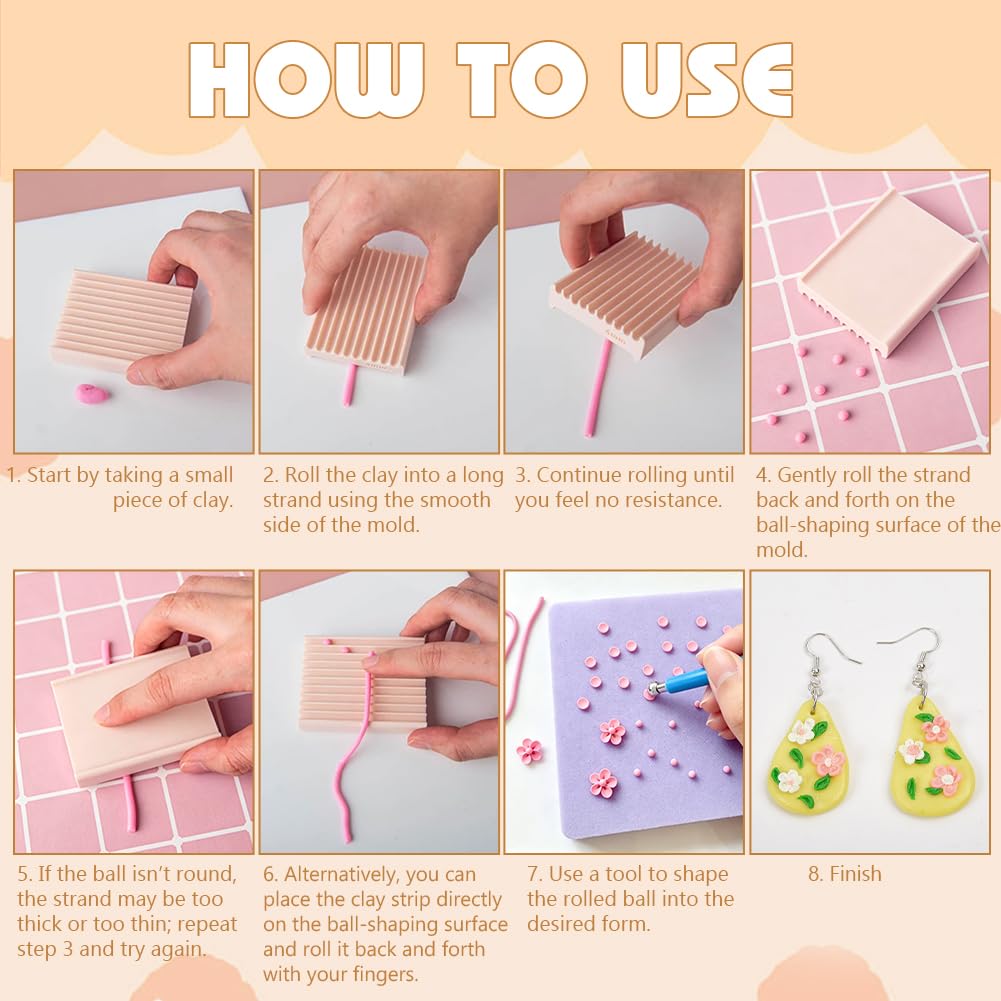 HOW TO USE

1. Start by taking a small piece of clay.

2. Roll the clay into a long strand using the smooth side of the mold.

3. Continue rolling until you feel no resistance.

4. Gently roll the strand back and forth on the ball-shaping surface of the mold.

5. If the ball isn't round, the strand may be too thick or too thin; repeat step 3 and try again.

6. Alternatively, you can place the clay strip directly on the ball-shaping surface and roll it back and forth with your fingers.

7. Use a tool to shape the rolled ball into the desired form.

8. Finish